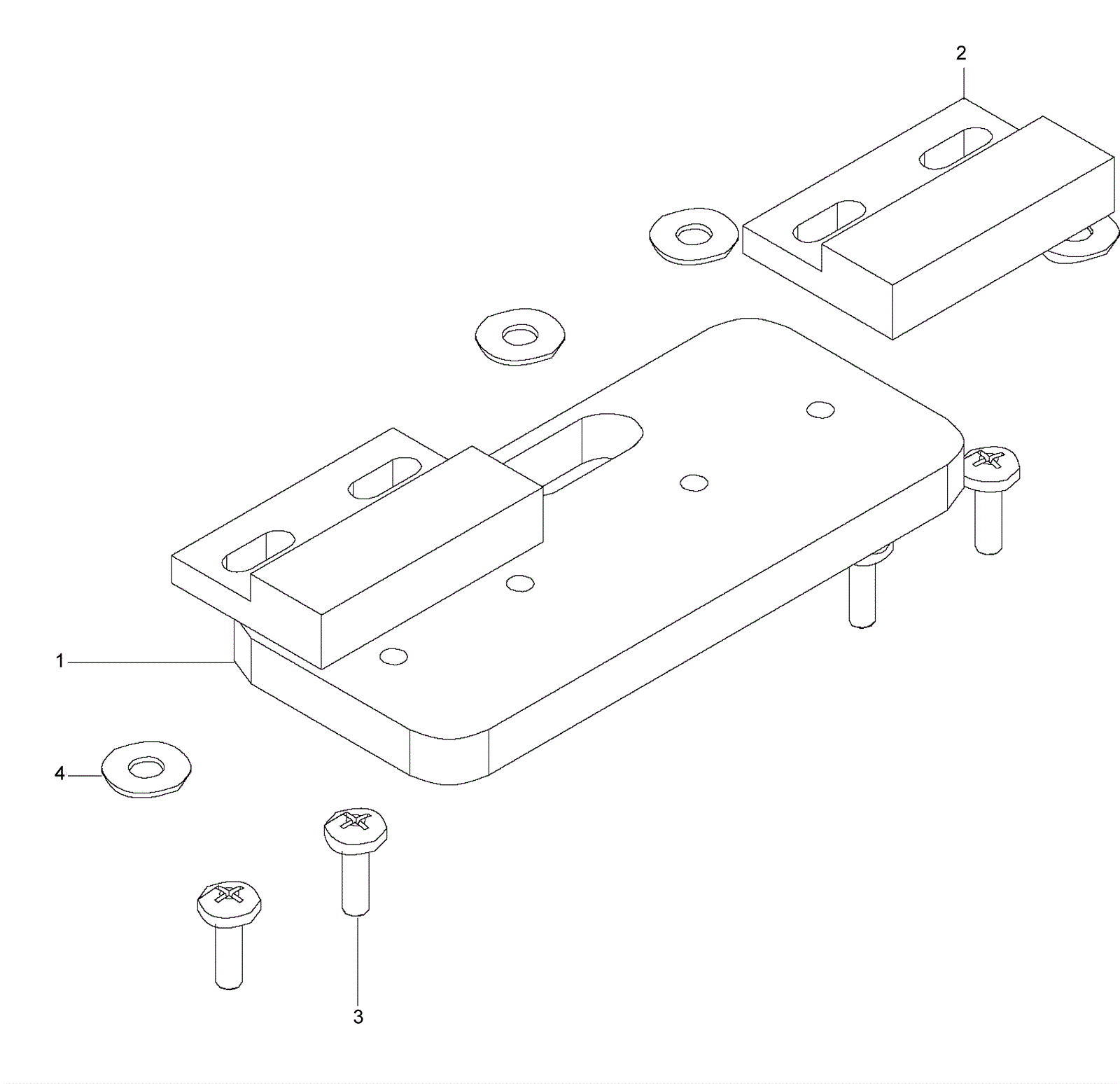 2

1

4

3