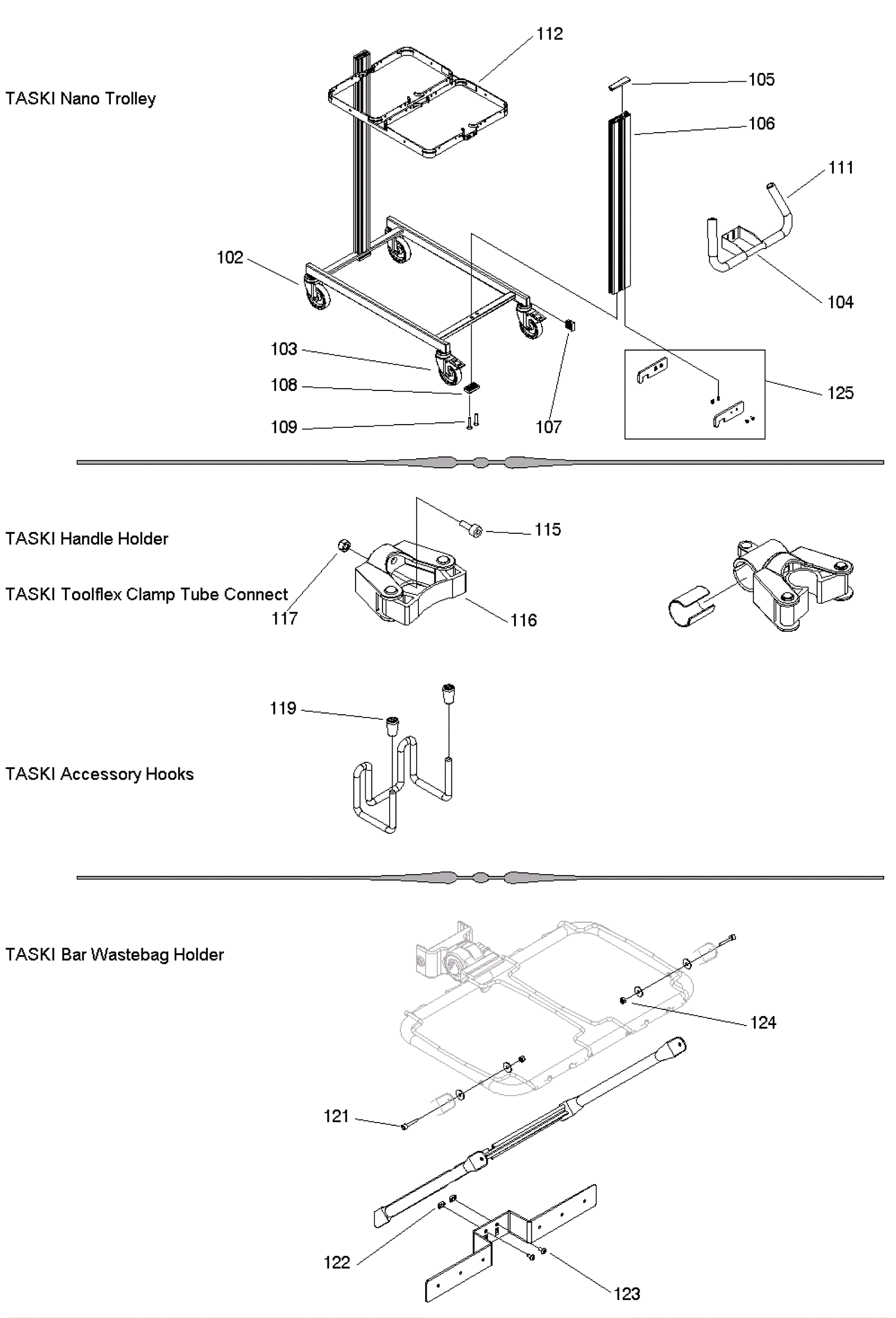 TASKI Nano Trolley

112
105
106
111
102
104
103
108
109
107
125

TASKI Handle Holder

TASKI Toolflex Clamp Tube Connect

115
117
116

119

TASKI Accessory Hooks

TASKI Bar Wastebag Holder

124
121
122
123