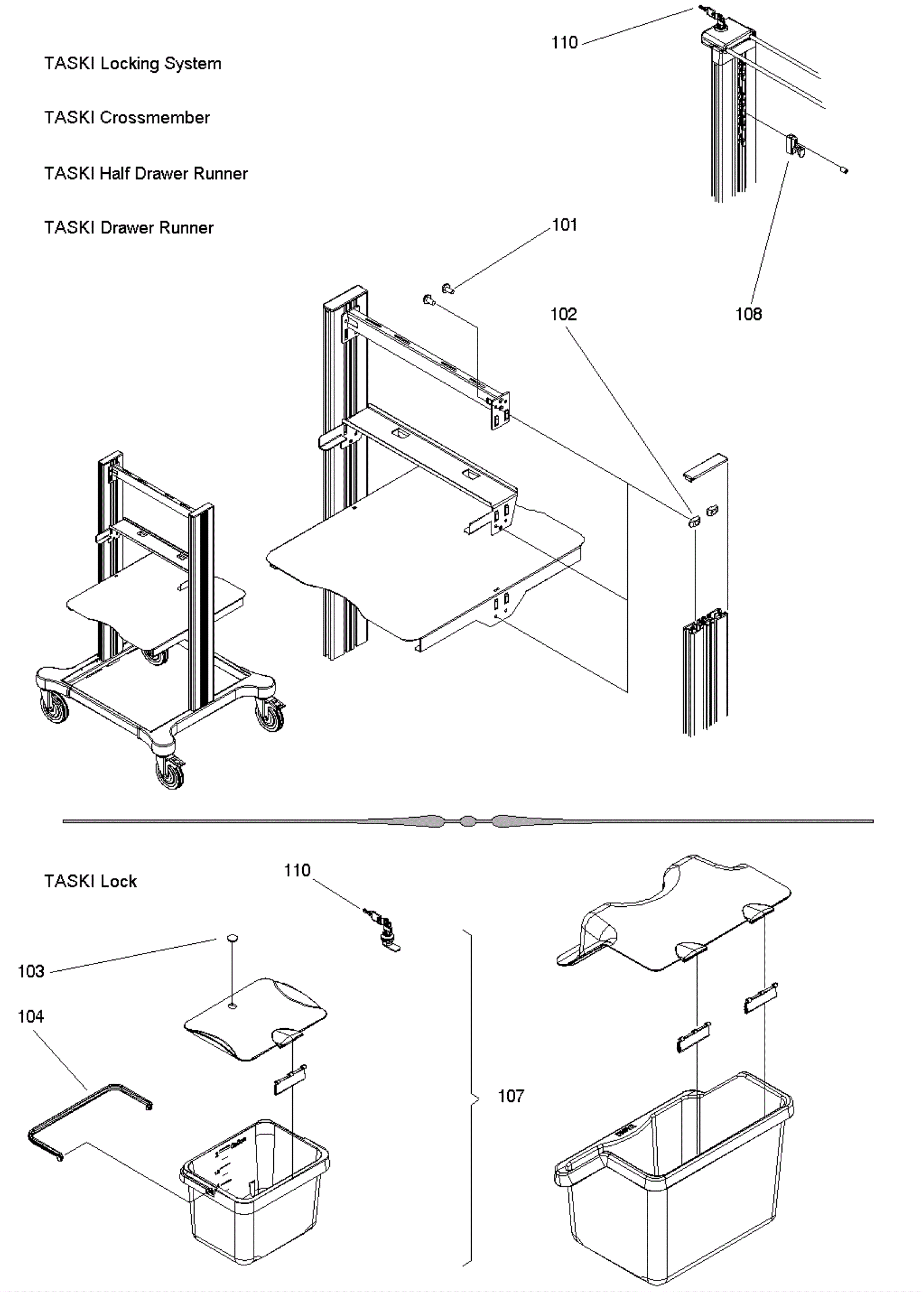 TASKI Locking System

TASKI Crossmember

TASKI Half Drawer Runner

TASKI Drawer Runner

110

101

102

108

TASKI Lock

110

103

104

107