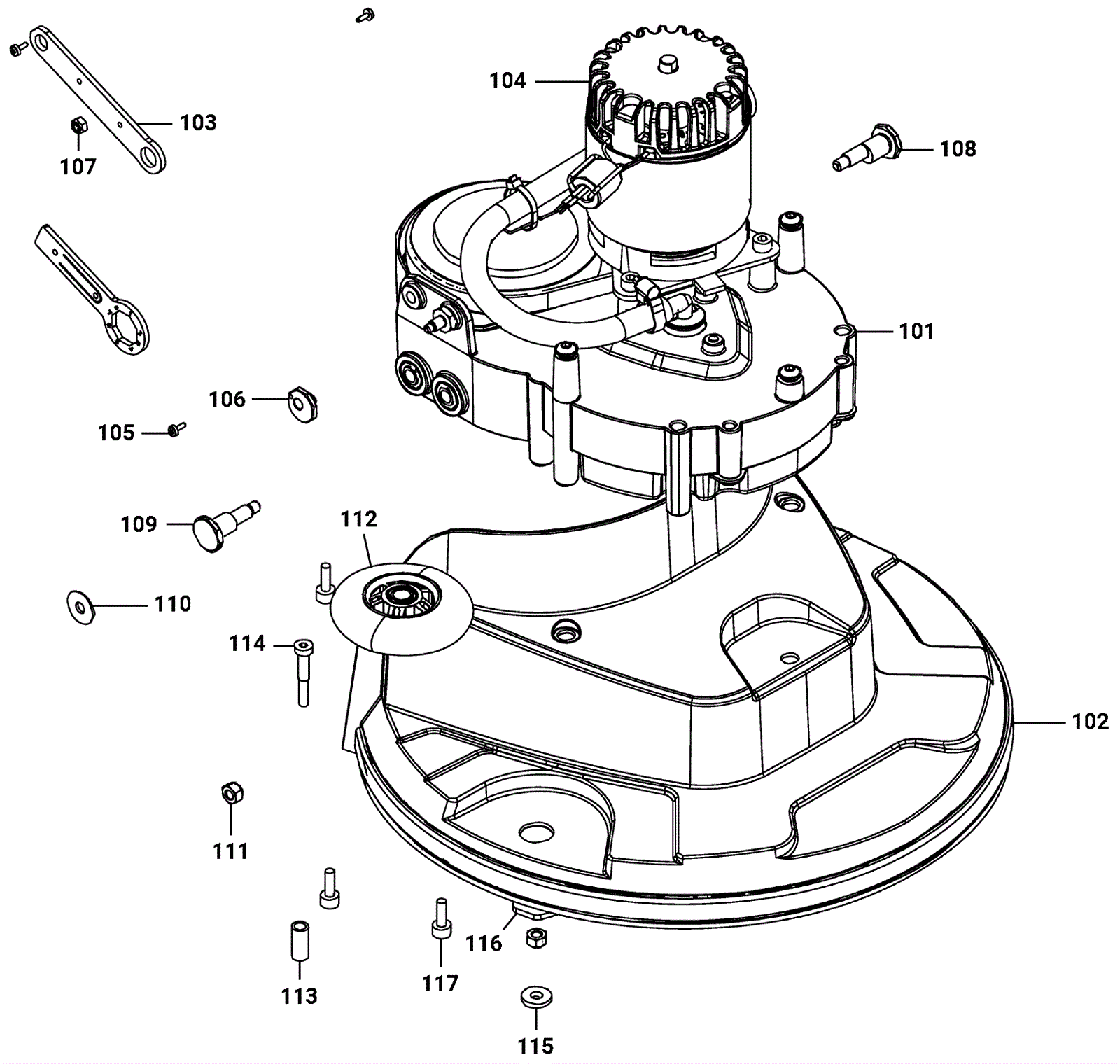 104
103
107
108
101
106
105
109
112
110
114
102
111
116
113
117
115