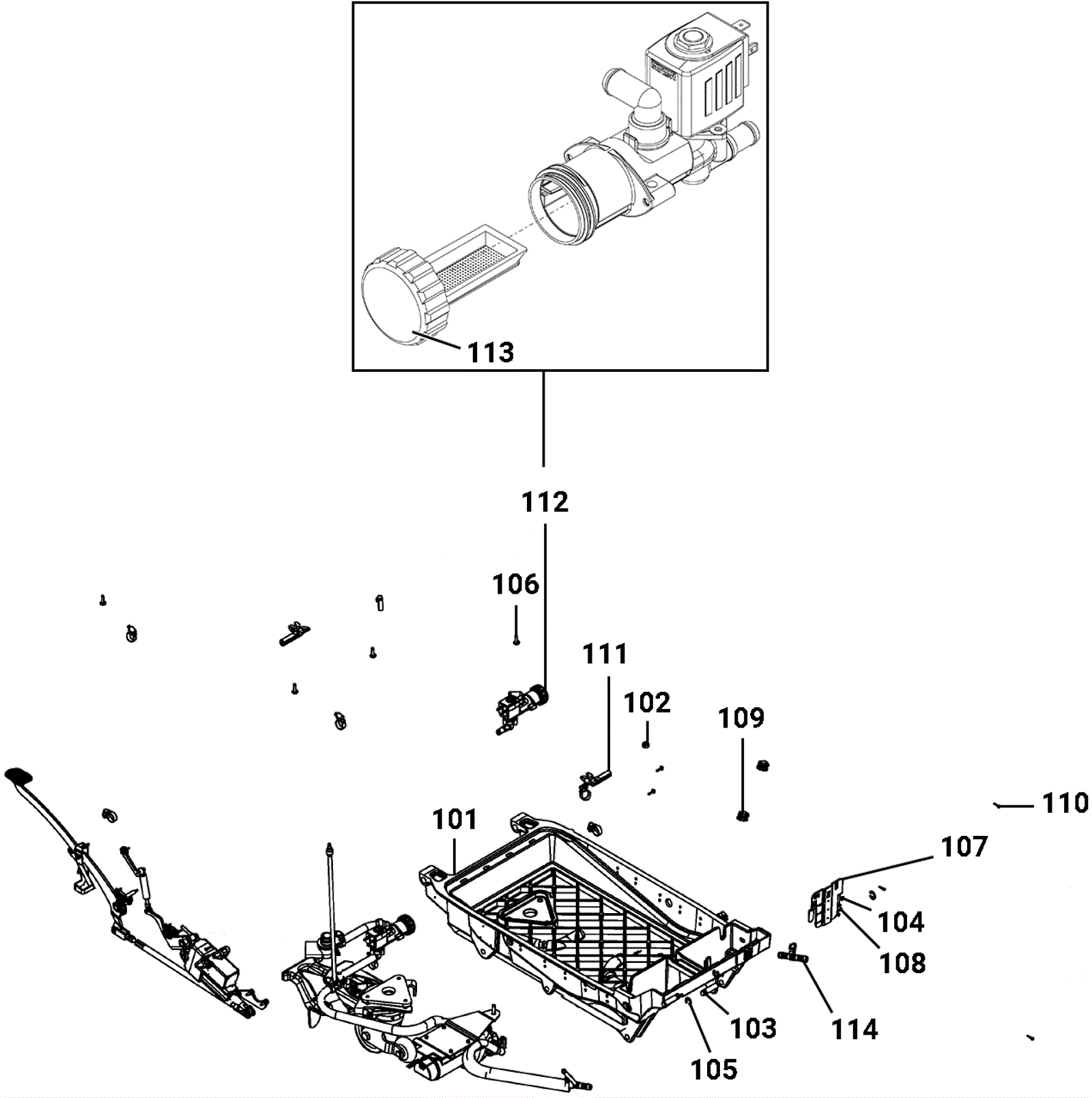 113

112

106

111

102

109

110

101

107

104

108

103

114

105