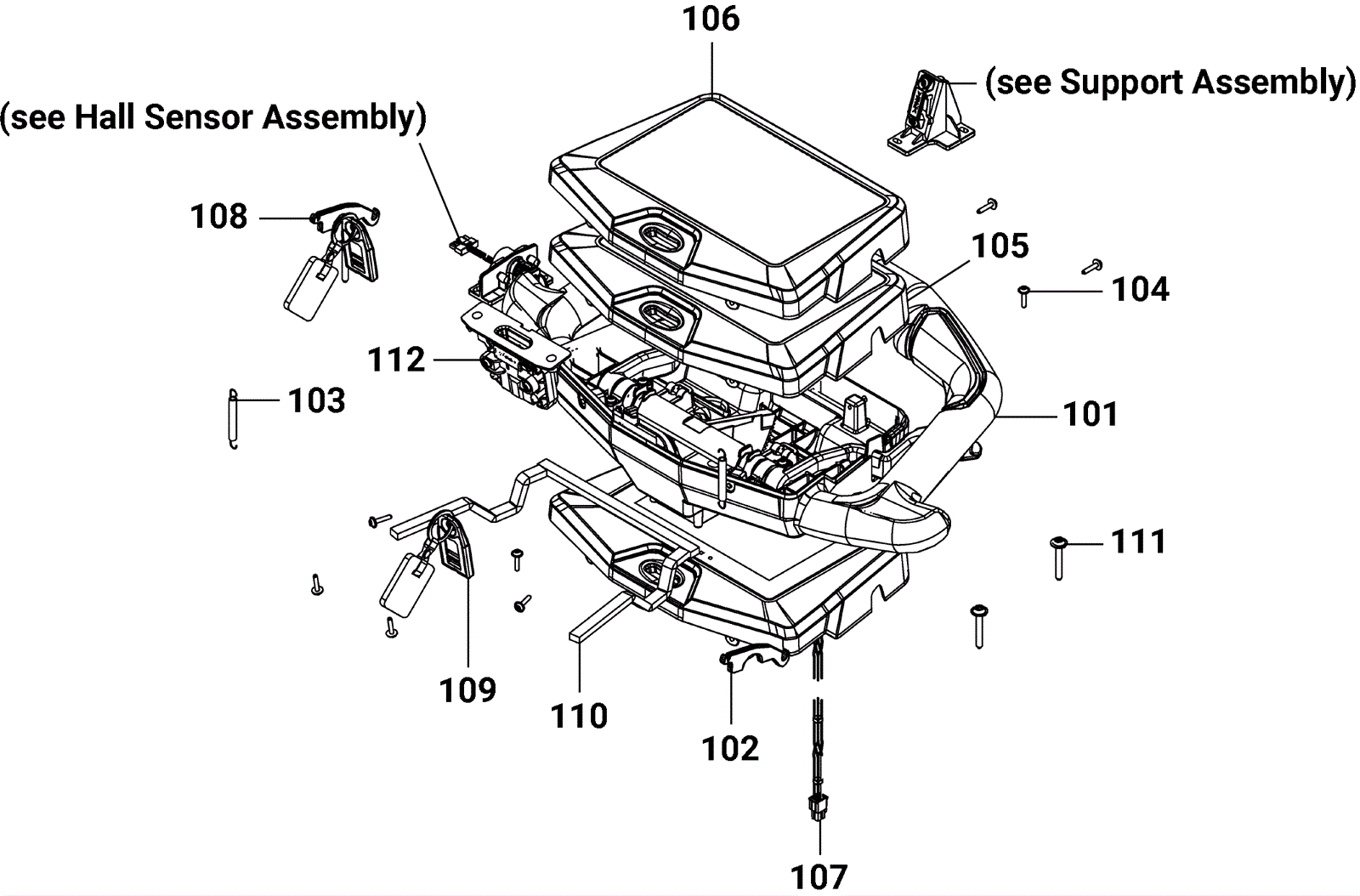 106
(see Support Assembly)
(see Hall Sensor Assembly)
108
105
104
112
103
101
111
109
110
102
107