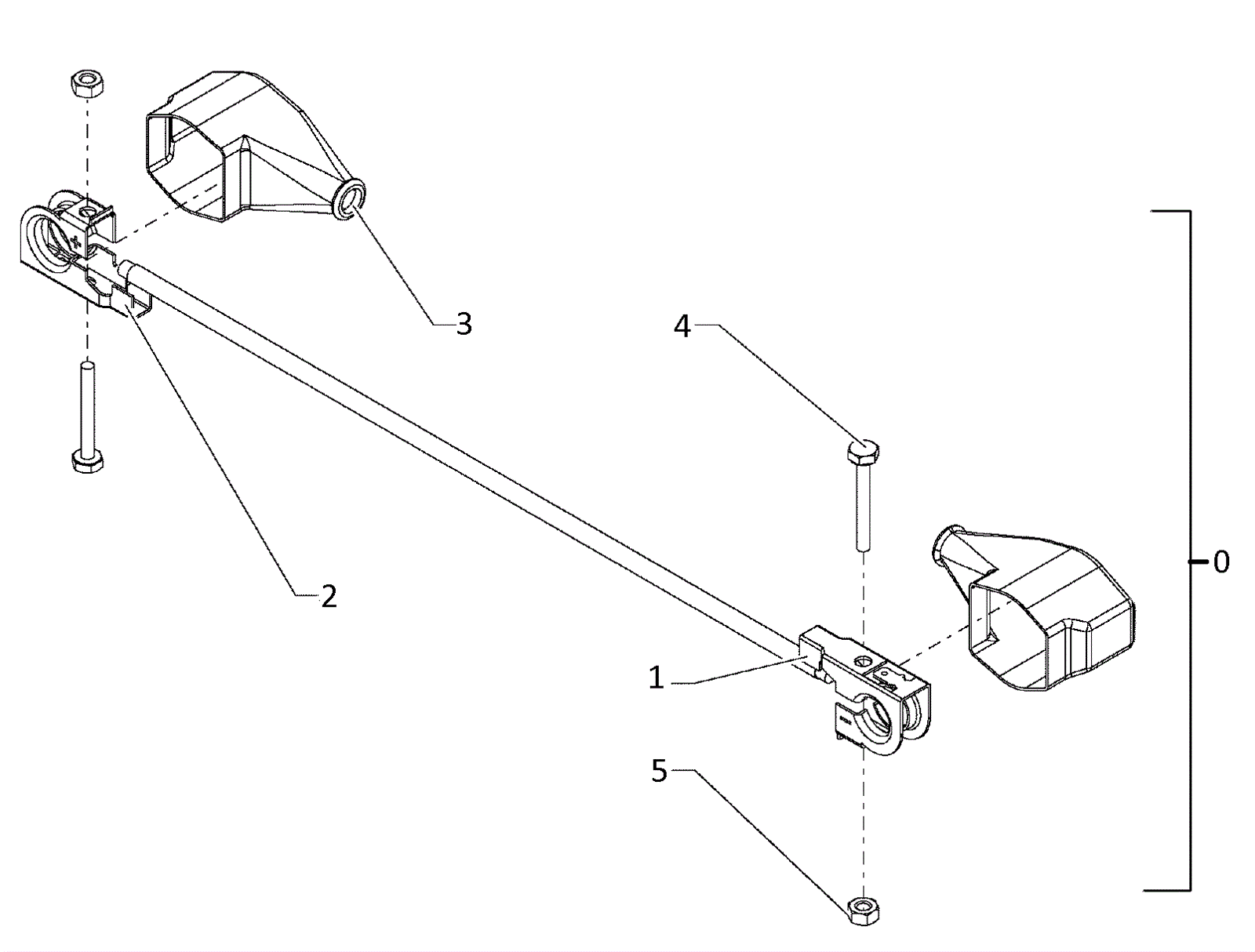 3
4
0
2
1
5