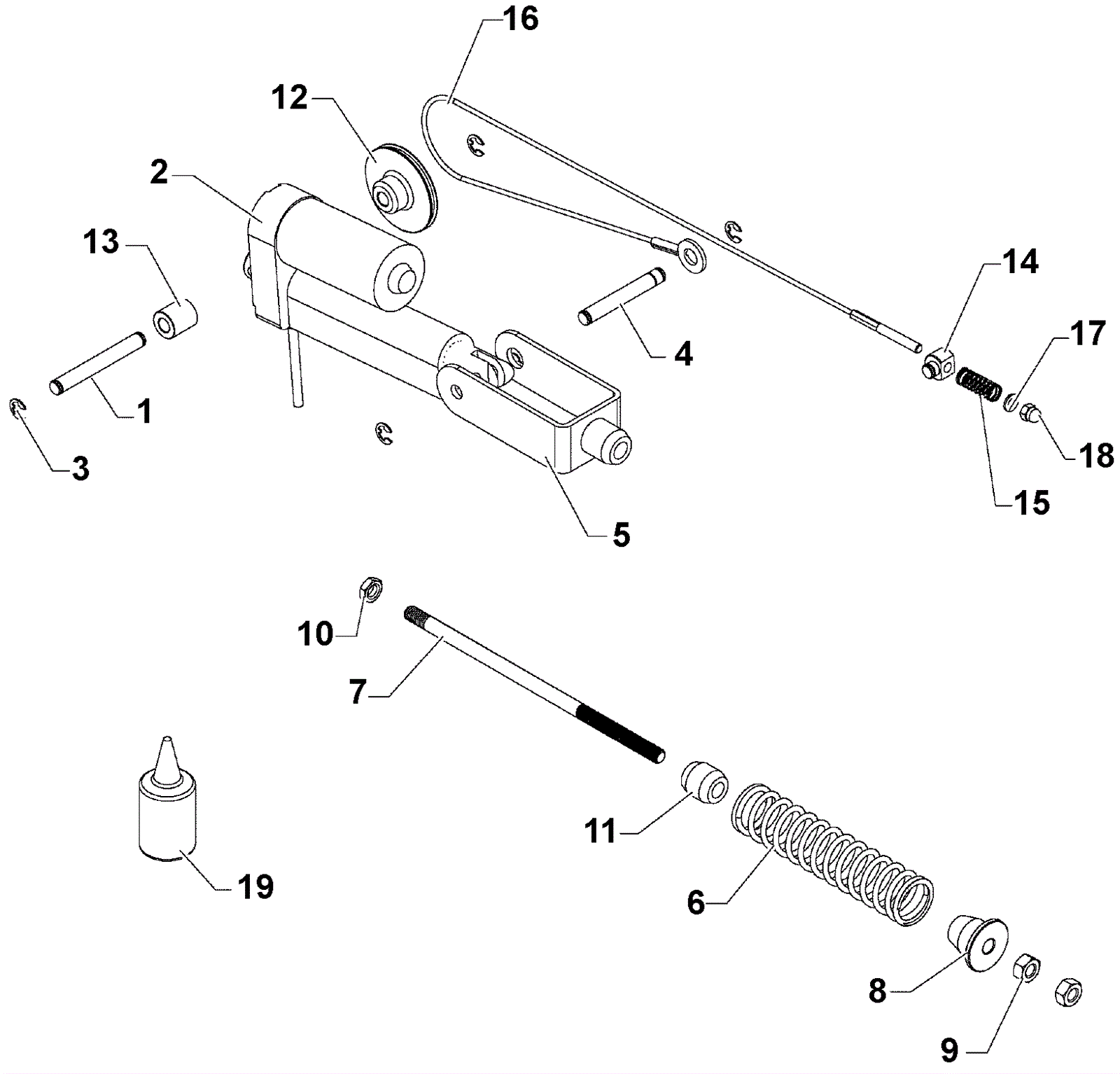 16
12
2
13
14
17
4
1
3
18
15
5
10
7
11
19
6
8
9