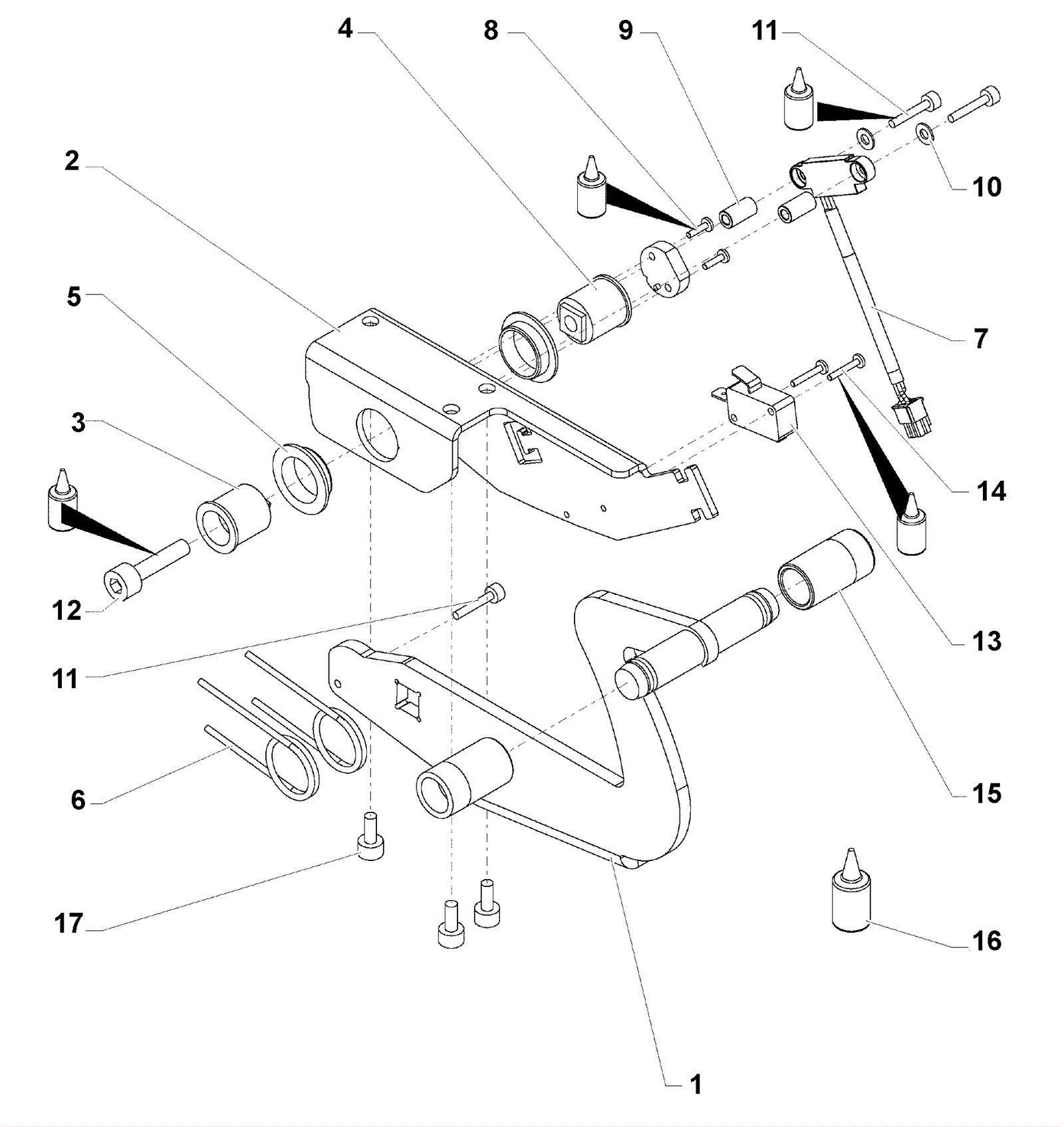 4
8
9
11
2
10
5
7
3
14
12
13
11
15
6
17
16
1