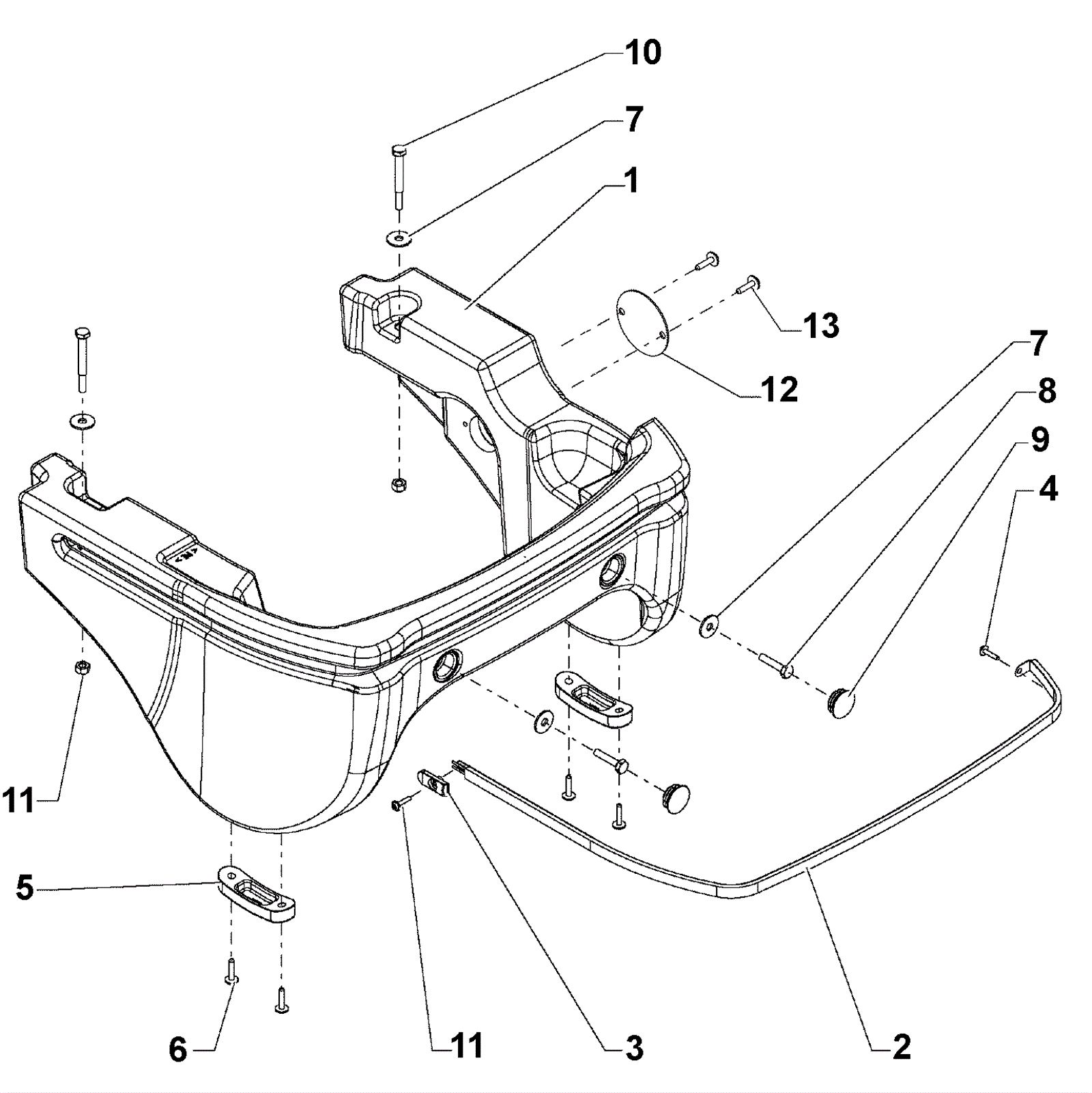 10
7
1
13
12
7
8
9
4
11
5
6
11
3
2