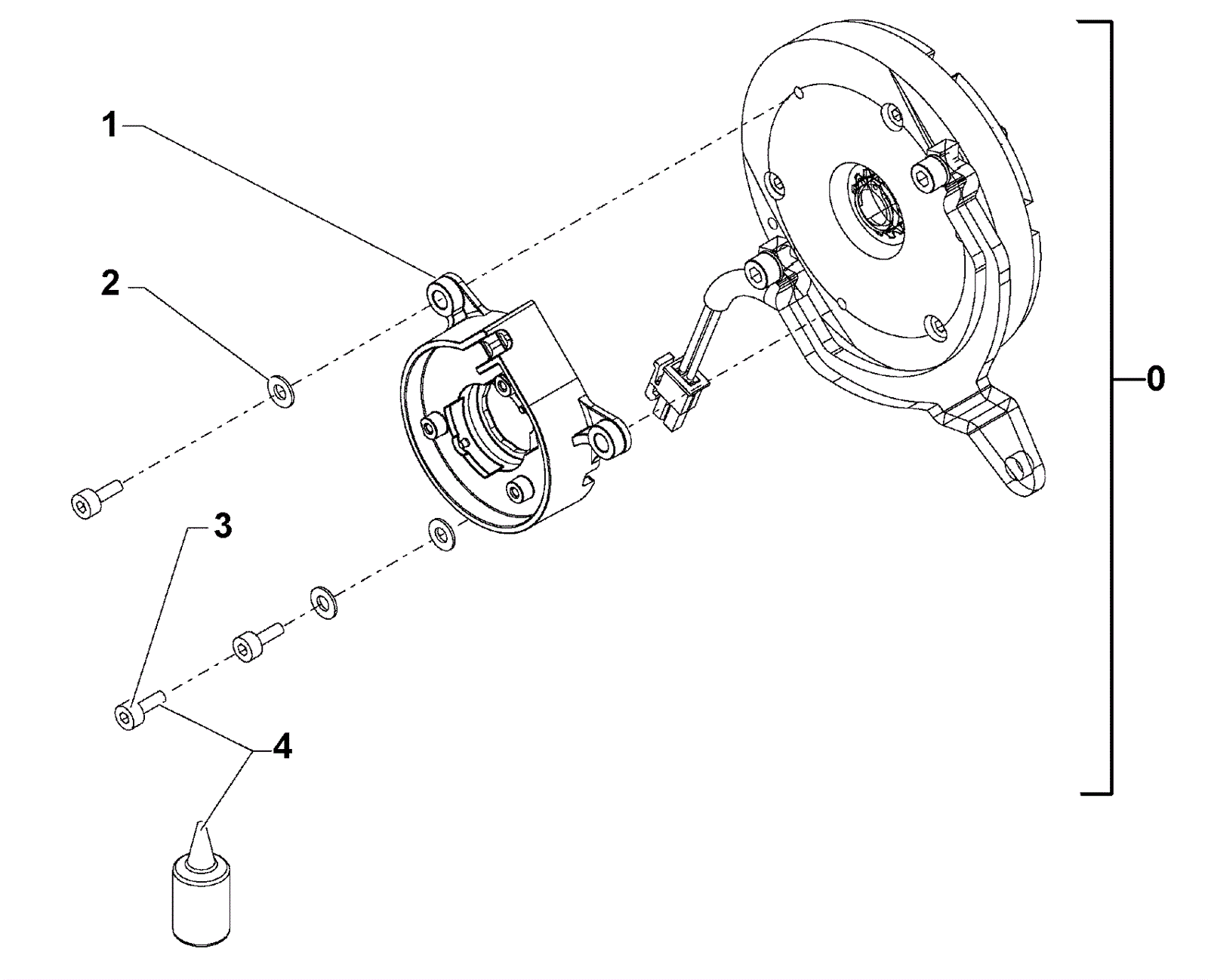 1
2
0
3
4