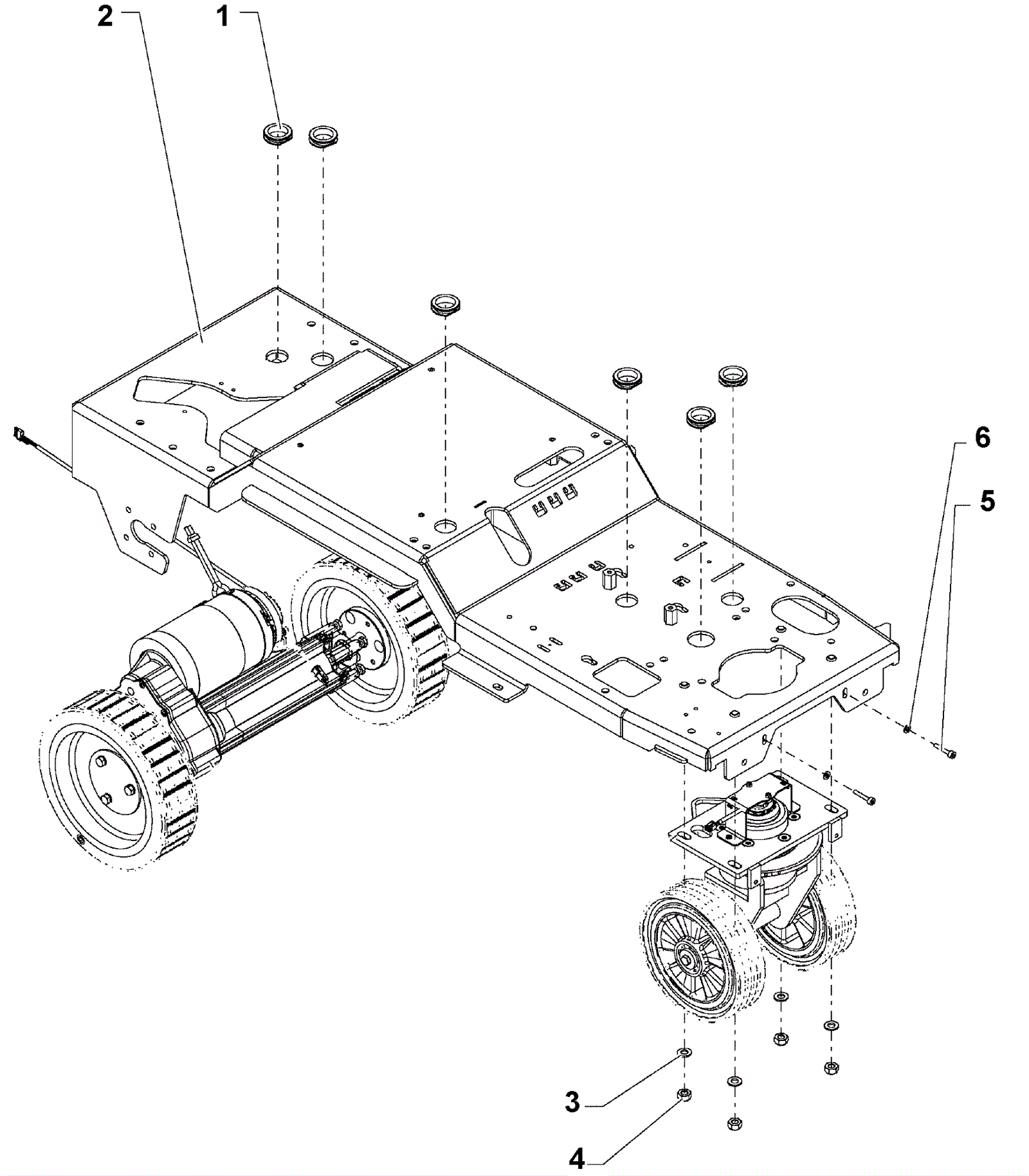 2
1
6
5
3
4