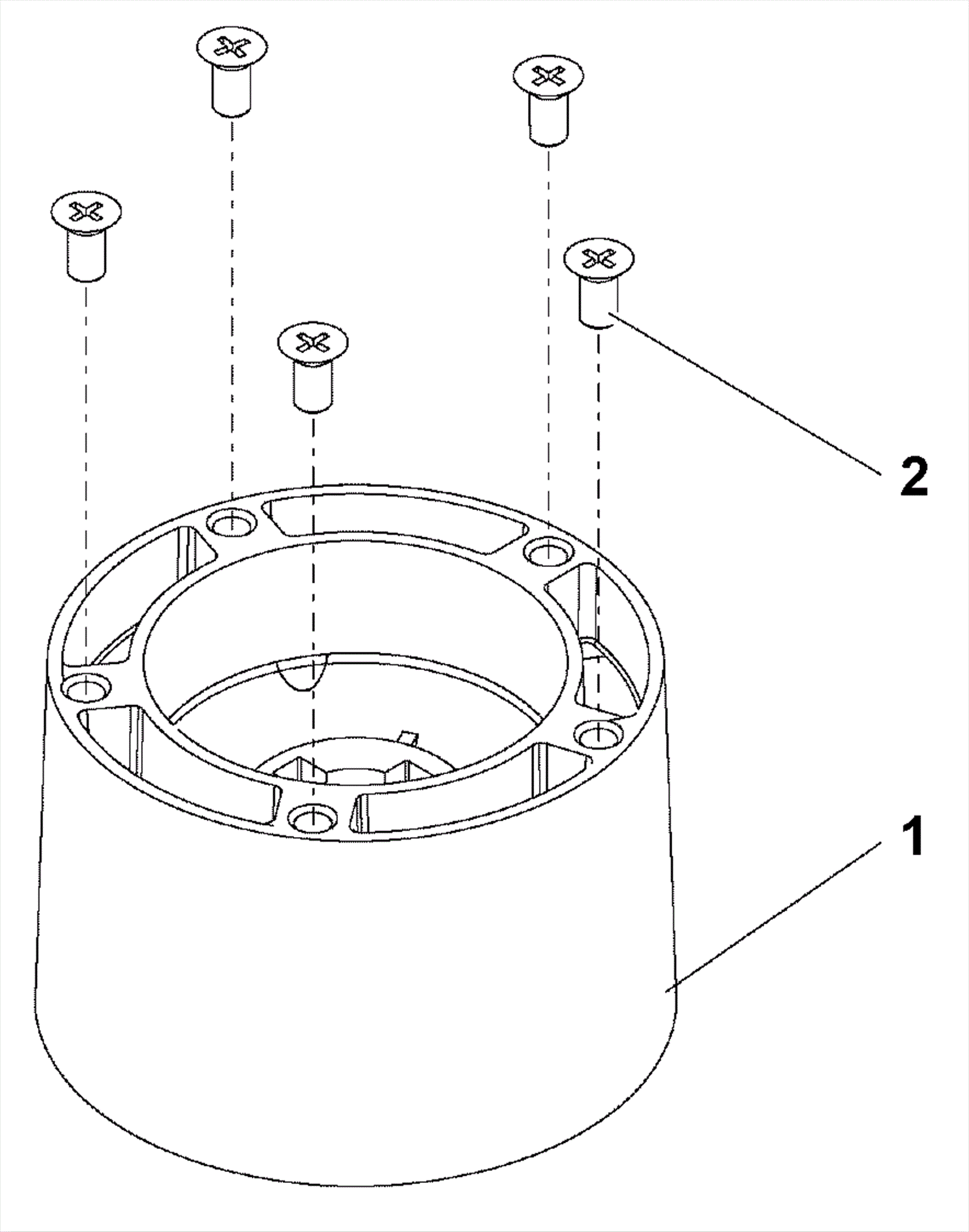 2

1