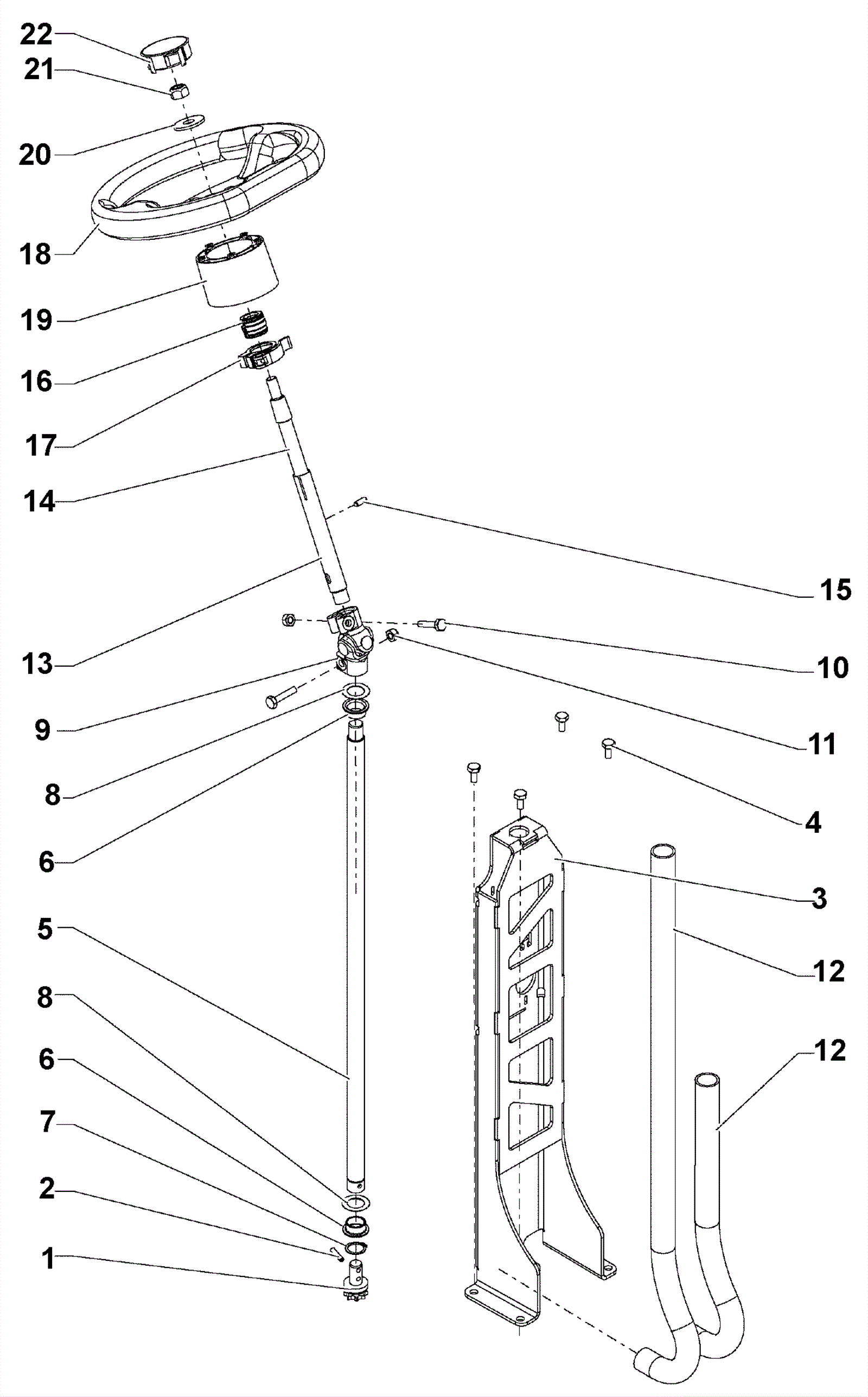 22
21
20
18
19
16
17
14
15
13
10
9
11
8
4
6
3
5
12
8
12
6
7
2
1