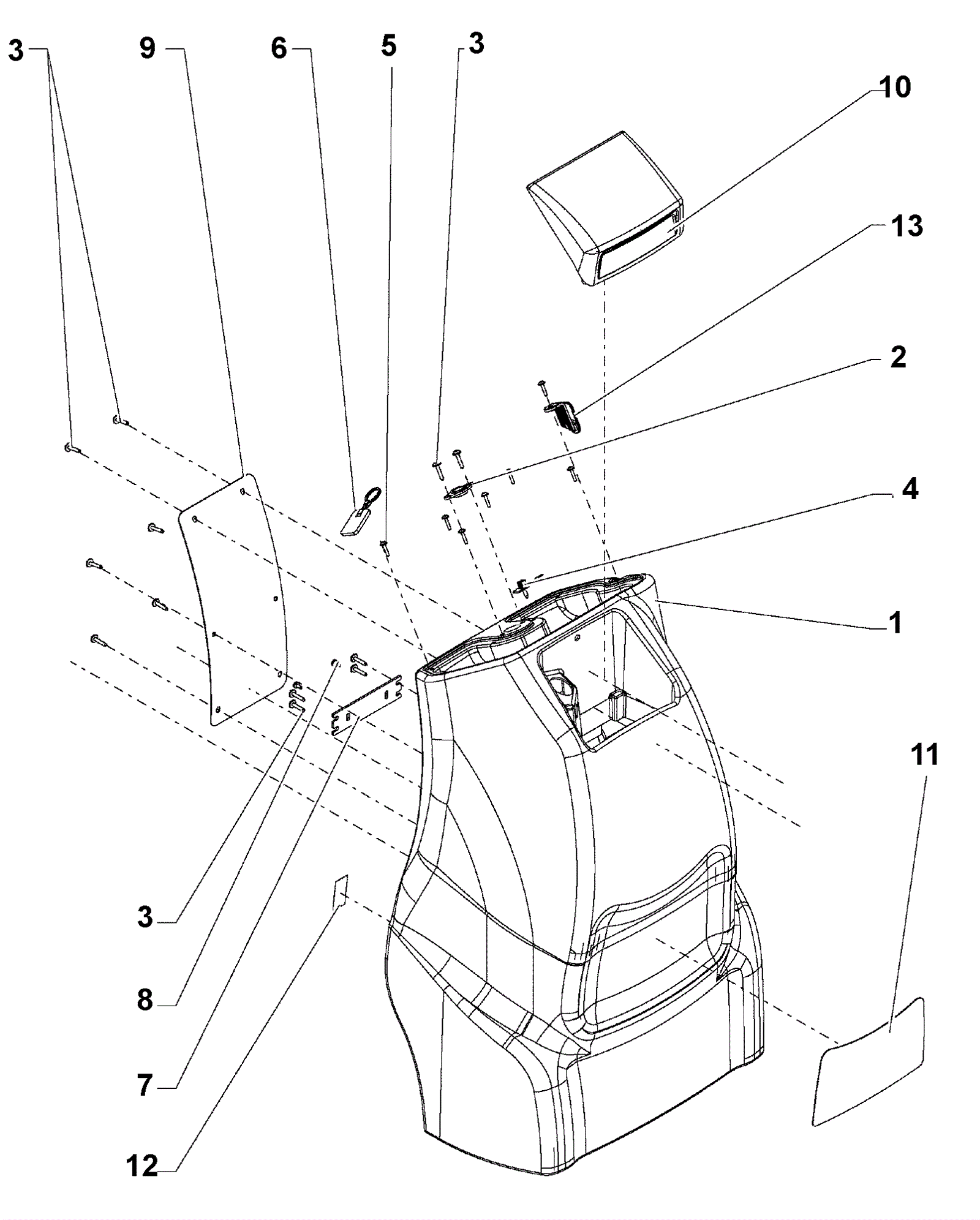 3
9
6
5
3
10
13
2
4
1
11
3
8
7
12