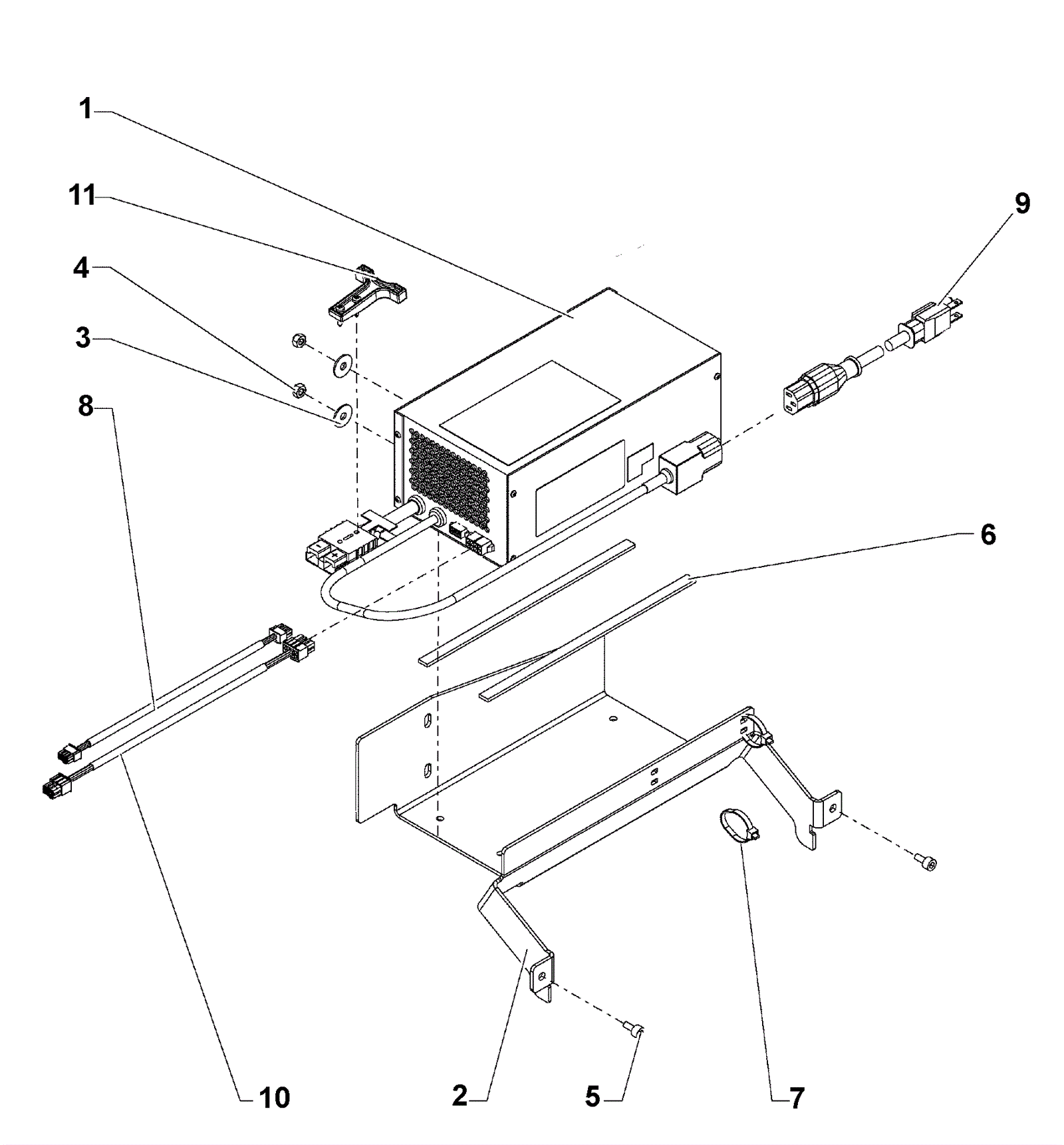 1
11
4
3
8
9
6
10
2
5
7