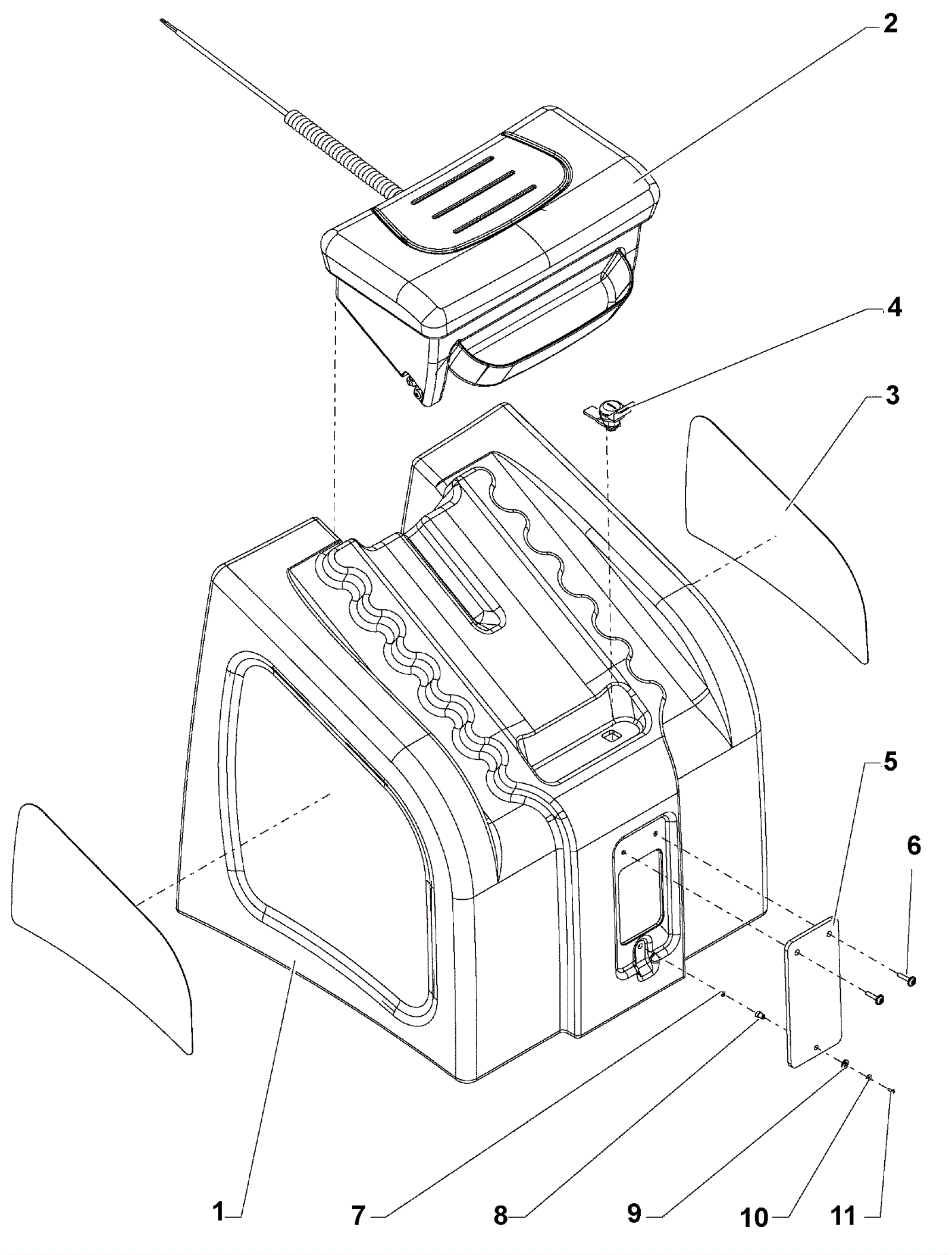 2
4
3
5
6
1
7
8
9
10
11