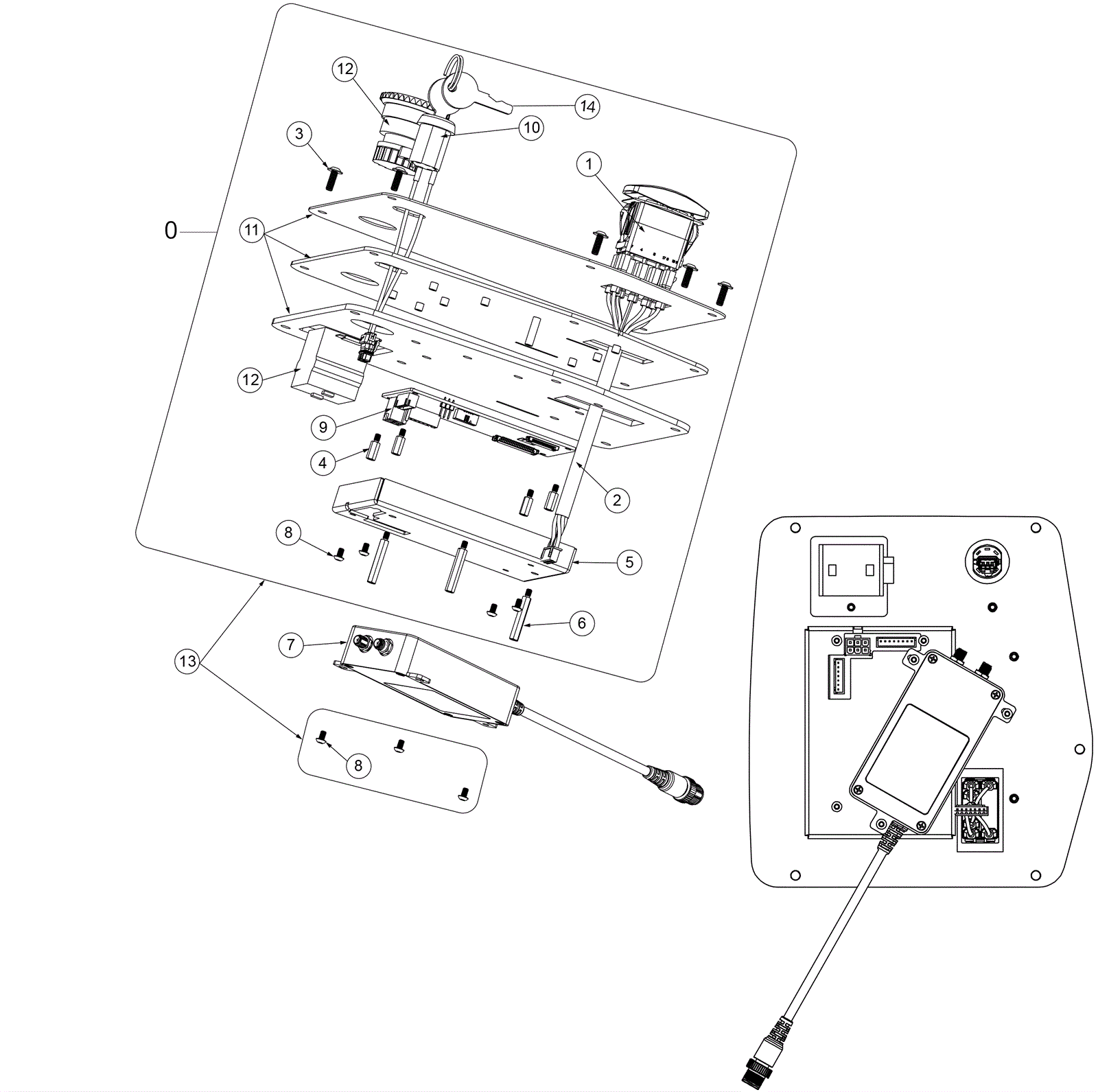 12
14
10
3
1
0
11
12
9
4
2
8
5
6
7
13
8