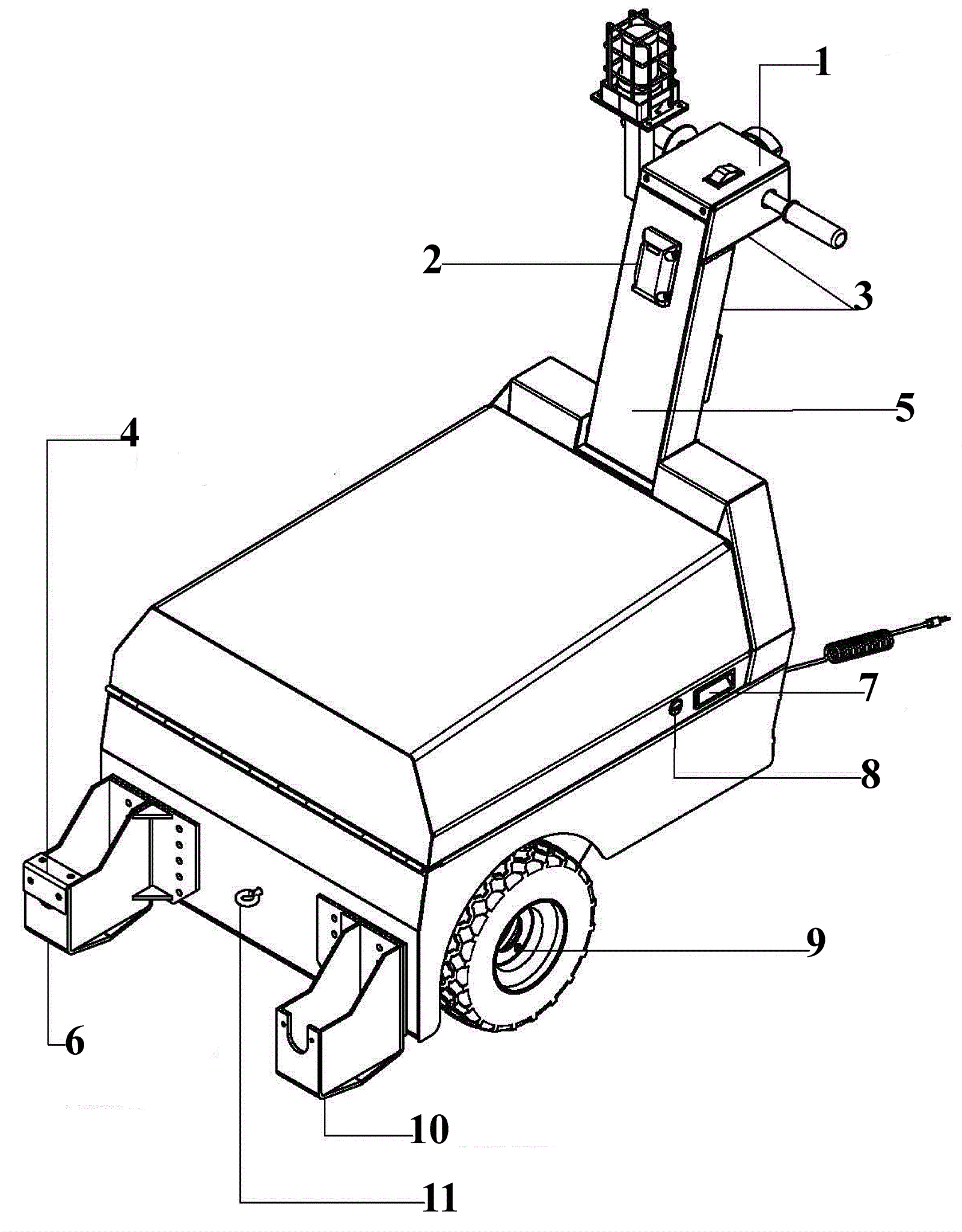 1
2
3
5
4
7
8
9
6
10
11