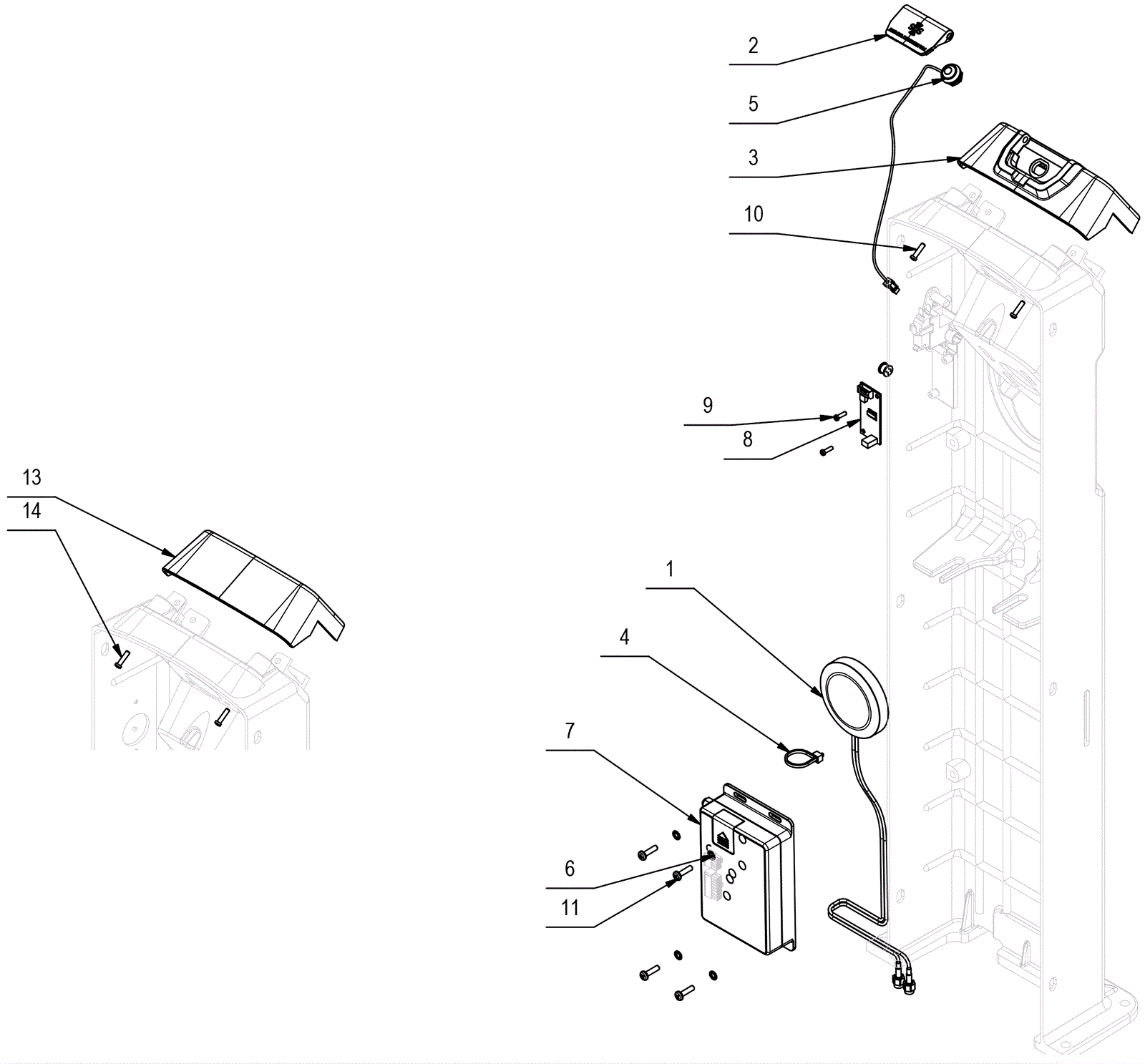 2
5
3
10
9
8
13
14
1
4
7
6
11