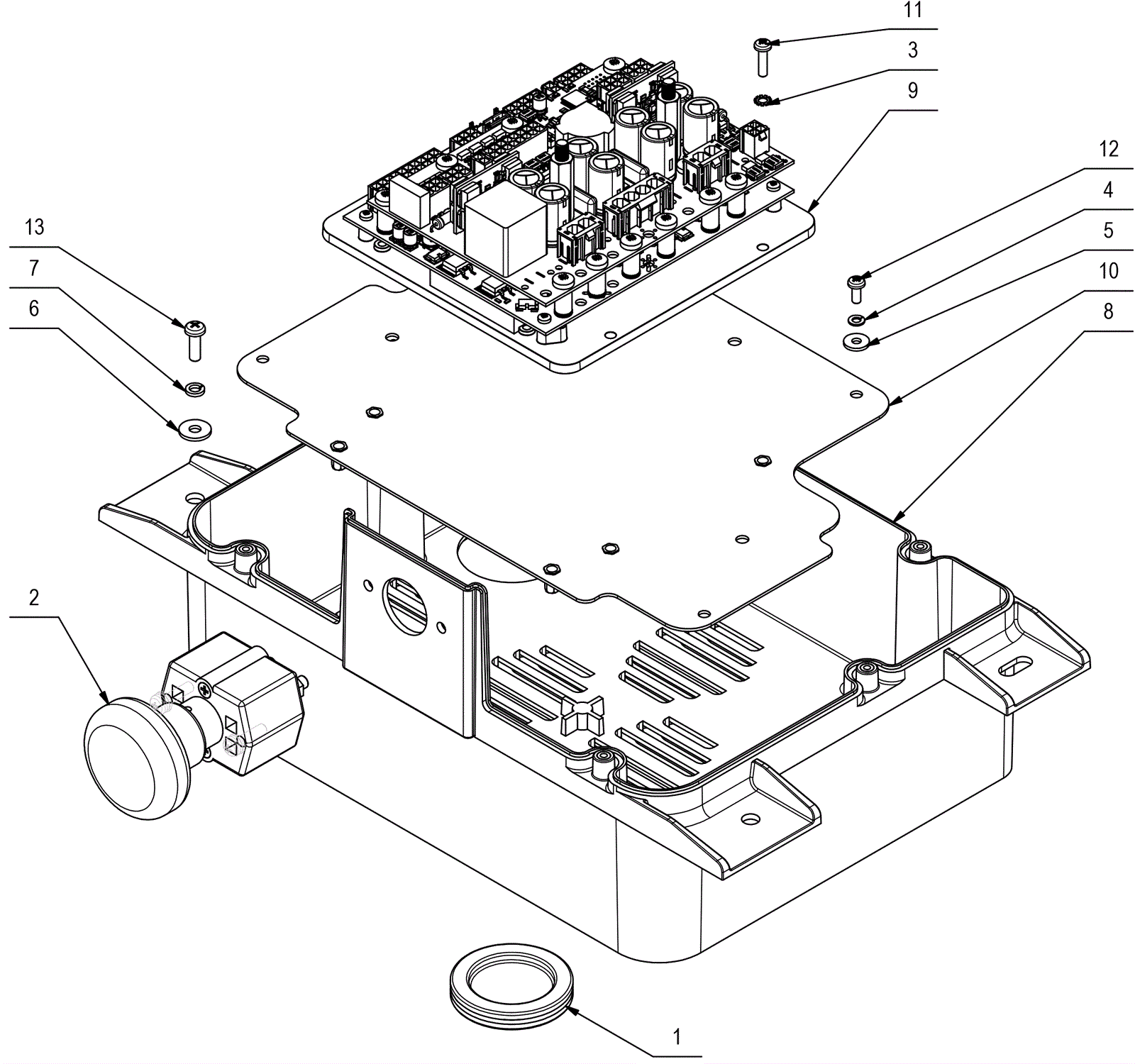 11
3
9
12
4
5
10
8
13
7
6
2
1