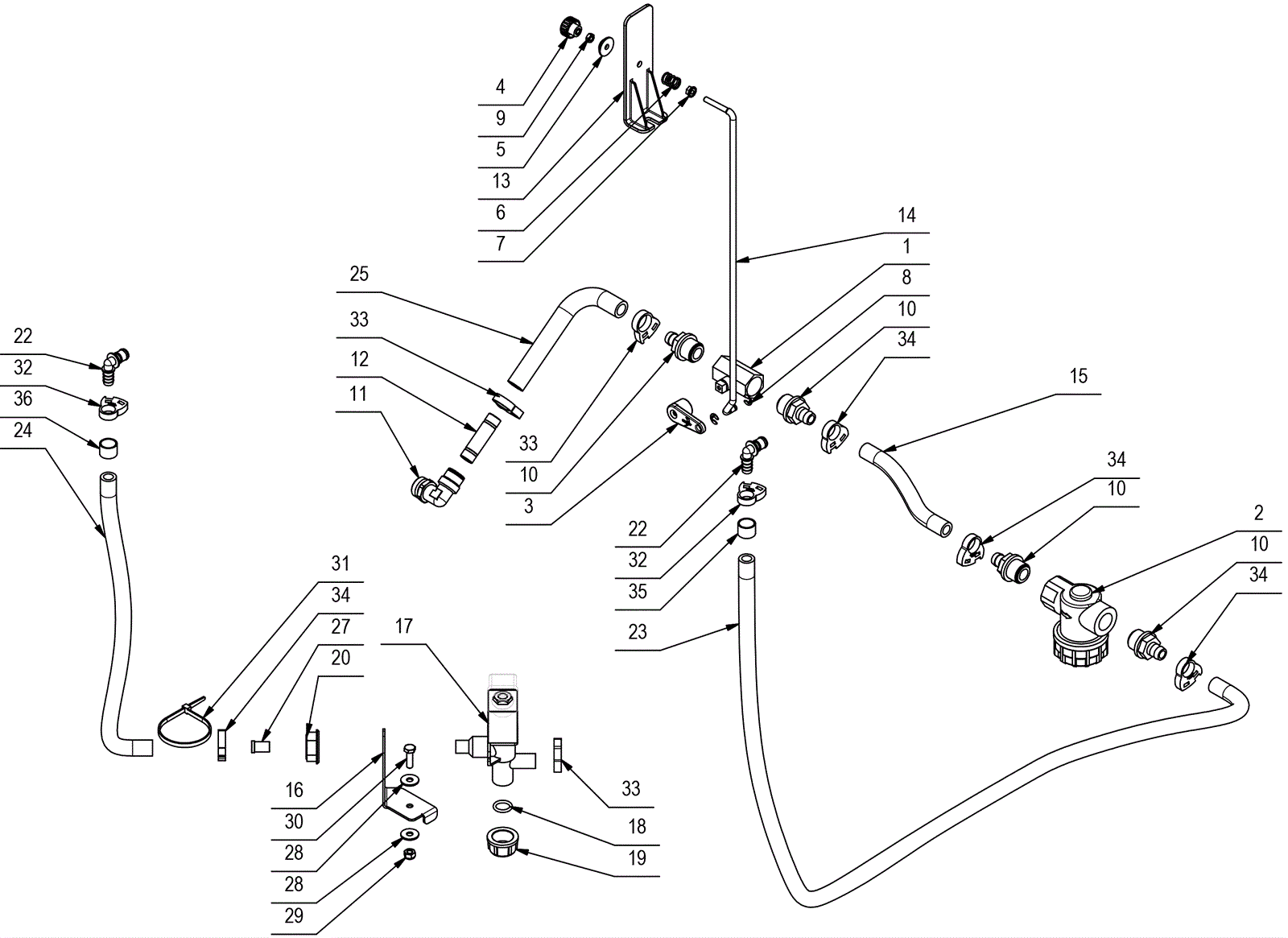 4
9
5
13
6
7
14
1
8
10
34
25
33
12
11
33
10
3
15
22
32
36
24
22
32
35
23
34
10
2
10
34
31
34
27
20
17
16
30
28
28
29
33
18
19