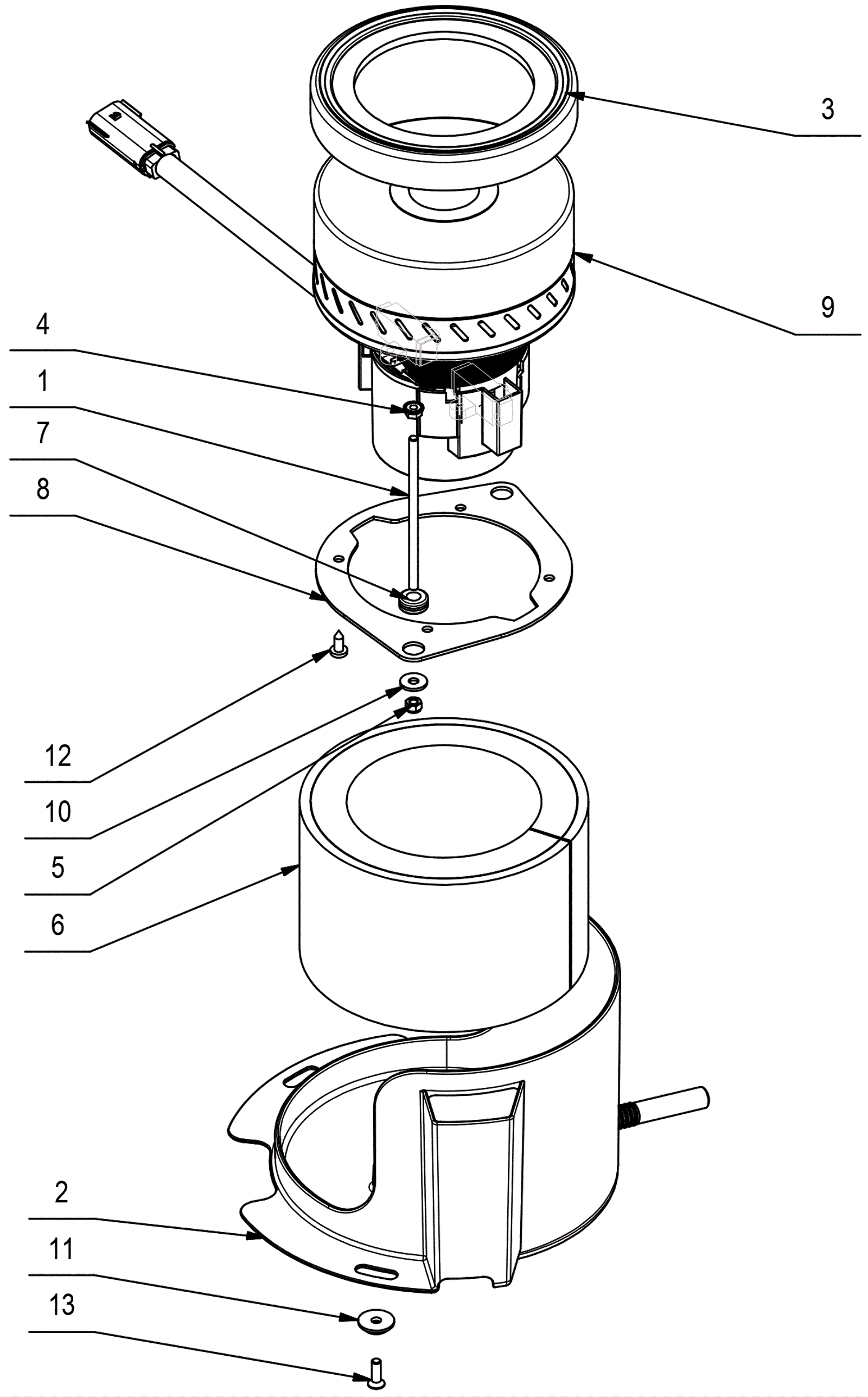 3
9
4
1
7
8
12
10
5
6
2
11
13