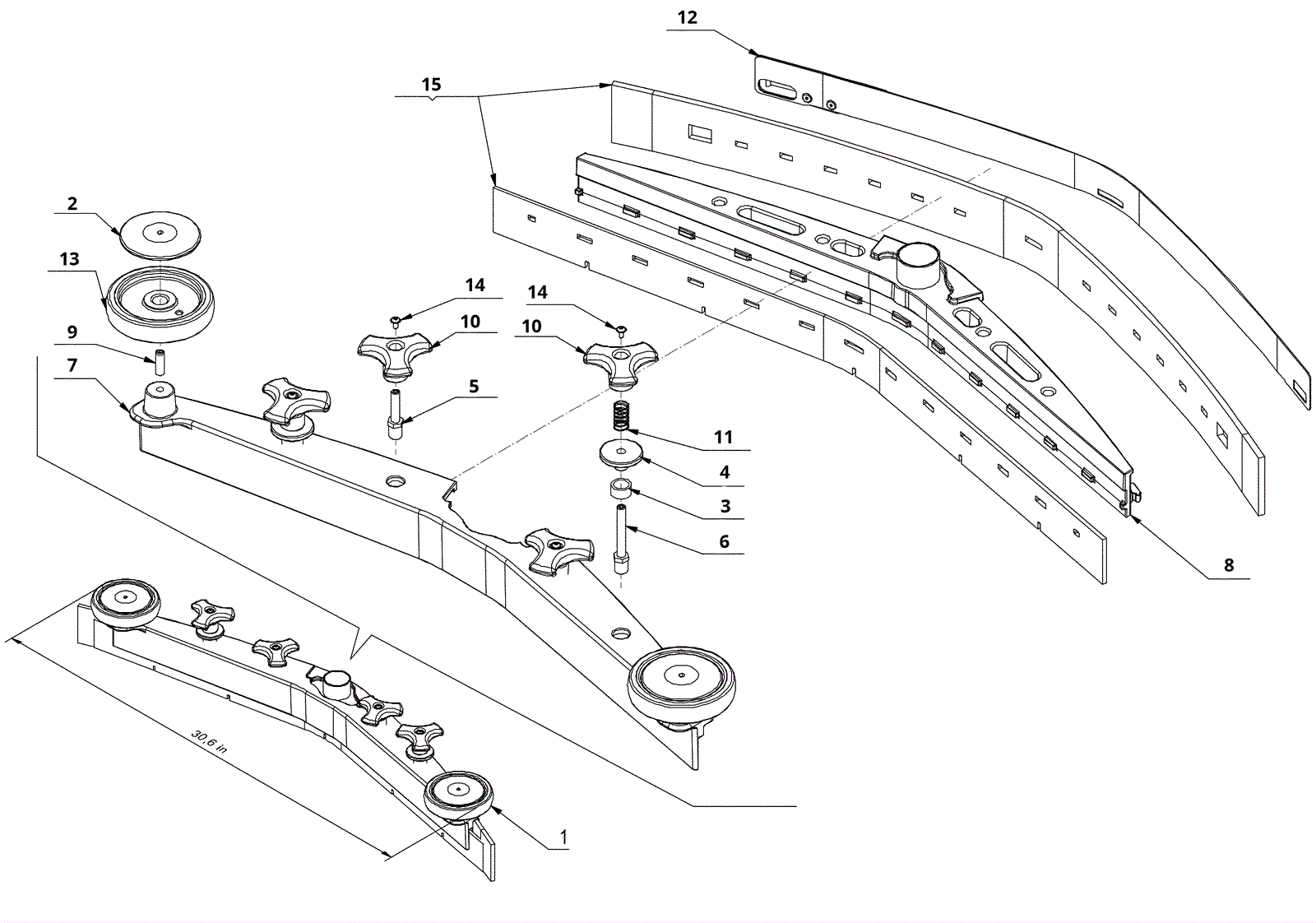 12
15
2
13
14
14
10
10
9
7
5
11
4
3
6
8
30,6 in
1