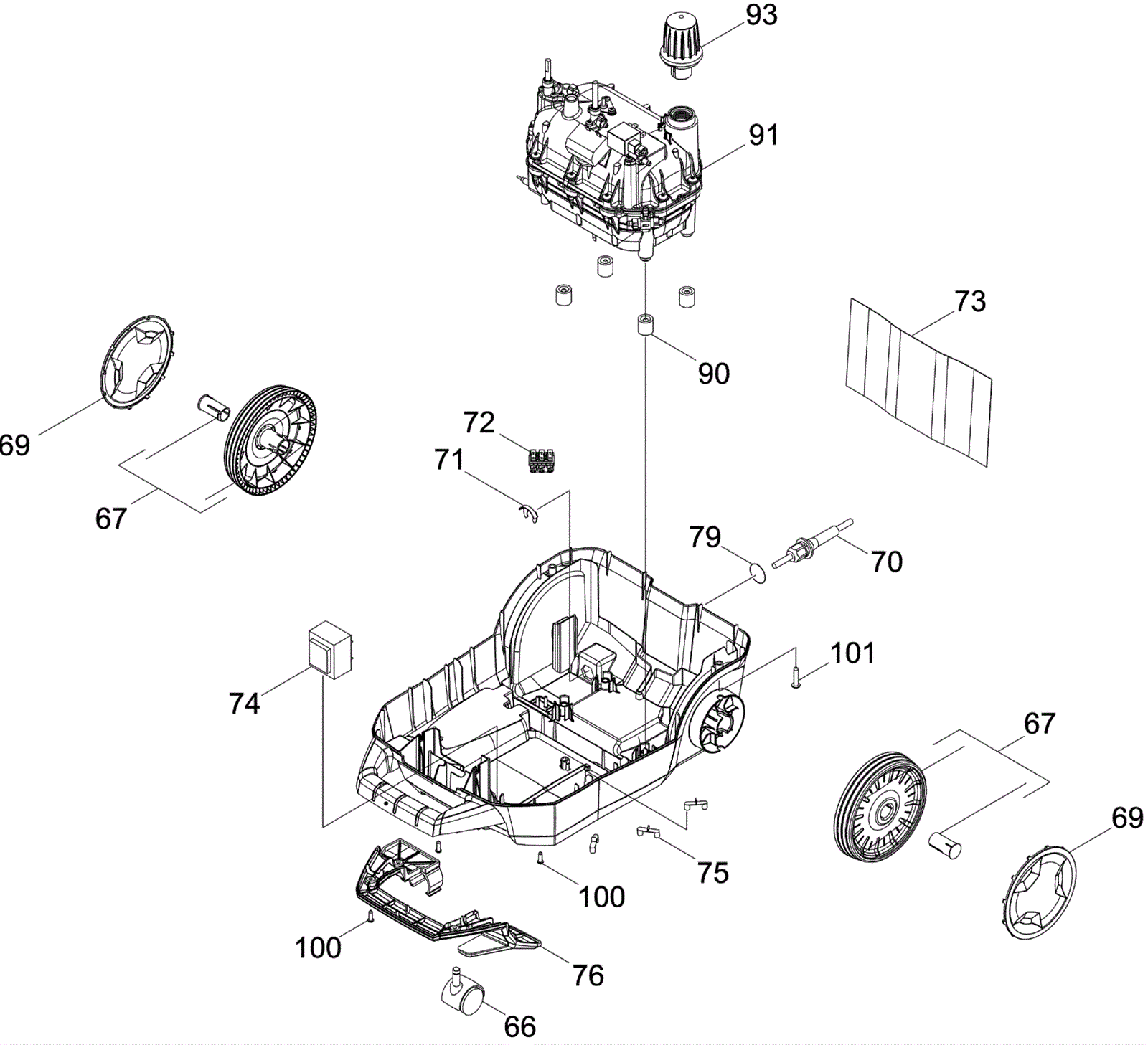 93
91
73
90
69
72
71
67
79
70
101
74
67
69
75
100
100
76
66