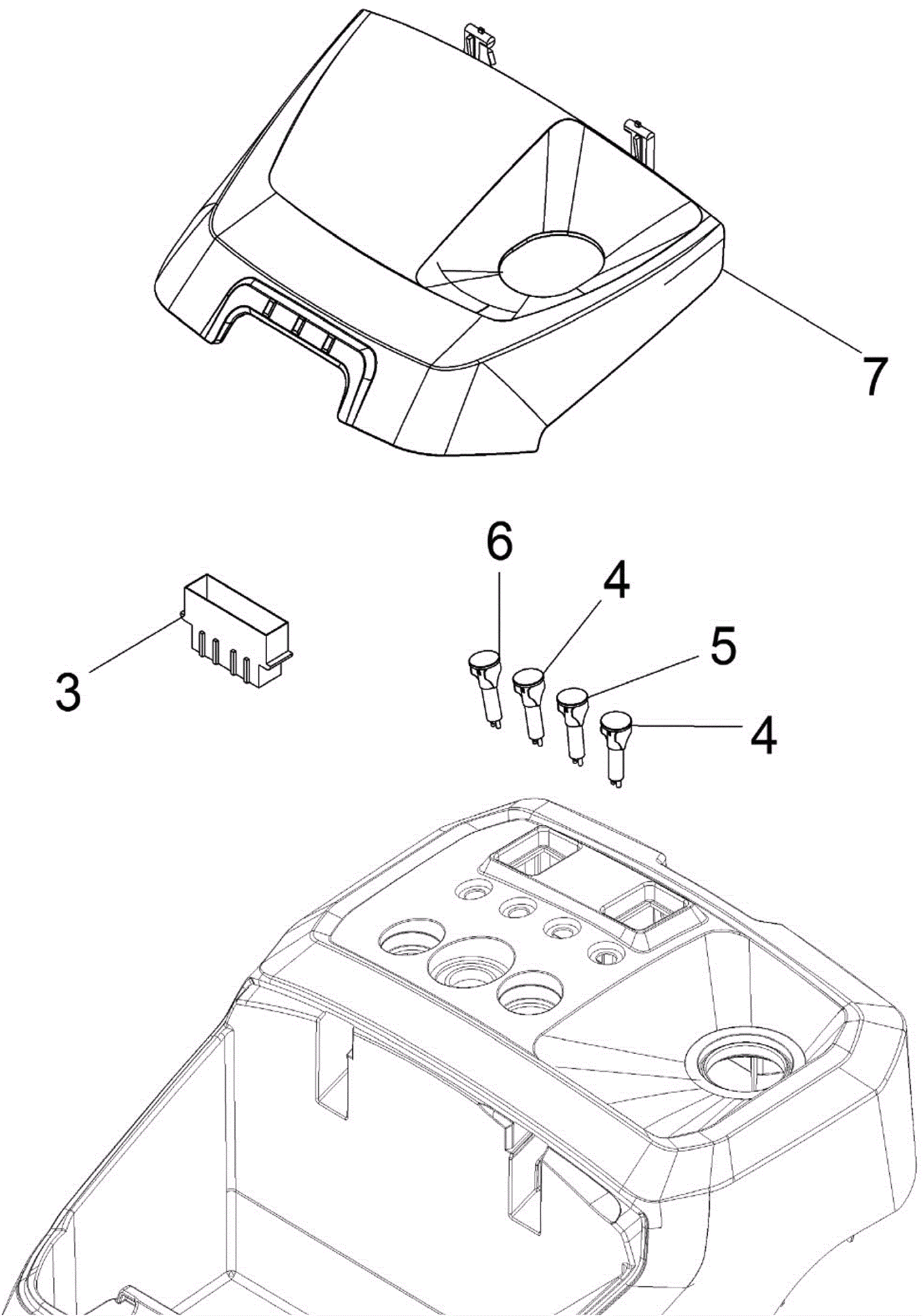 7

6

4

5

3

4