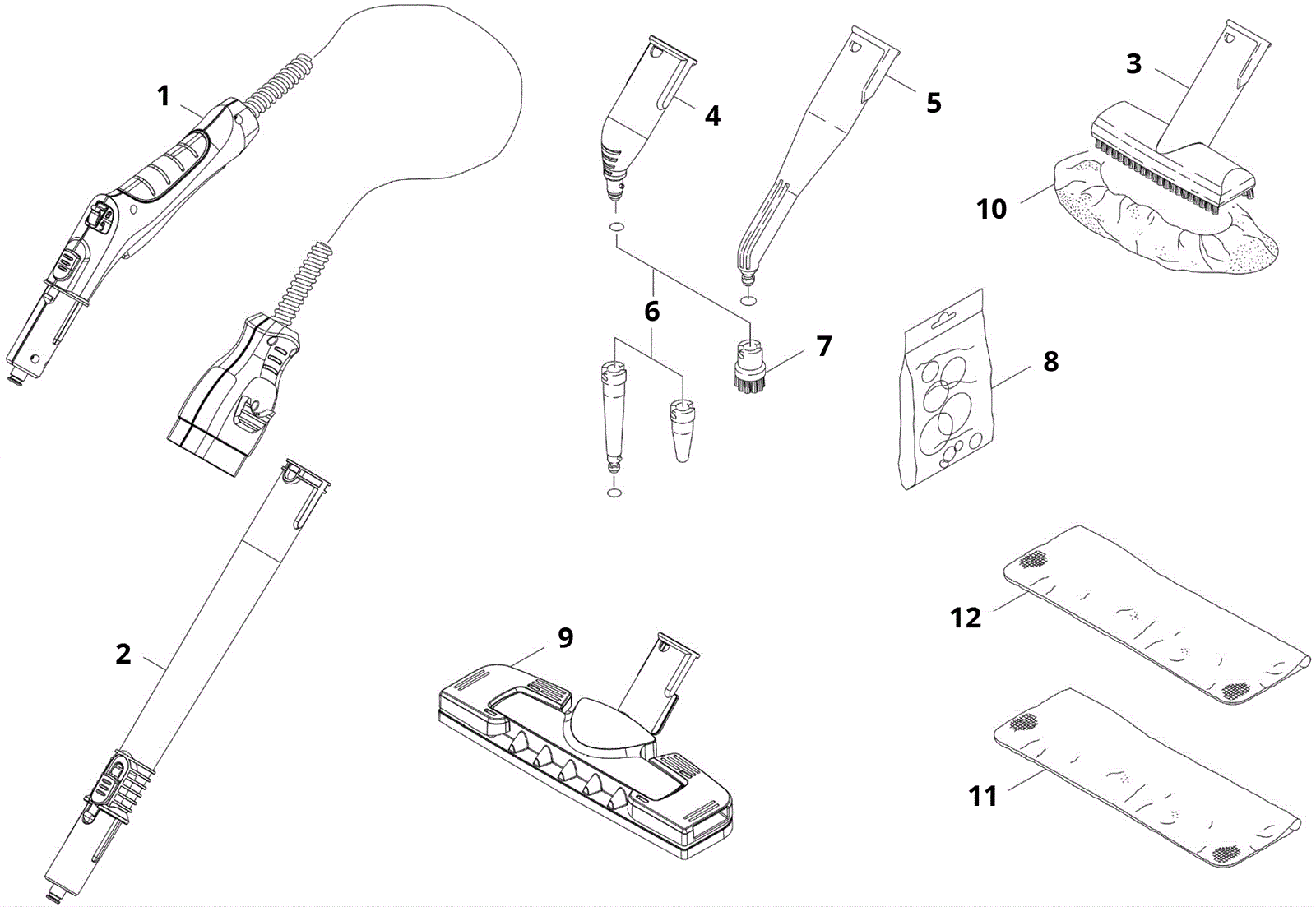 1
4
5
3
10
6
7
8
2
9
12
11