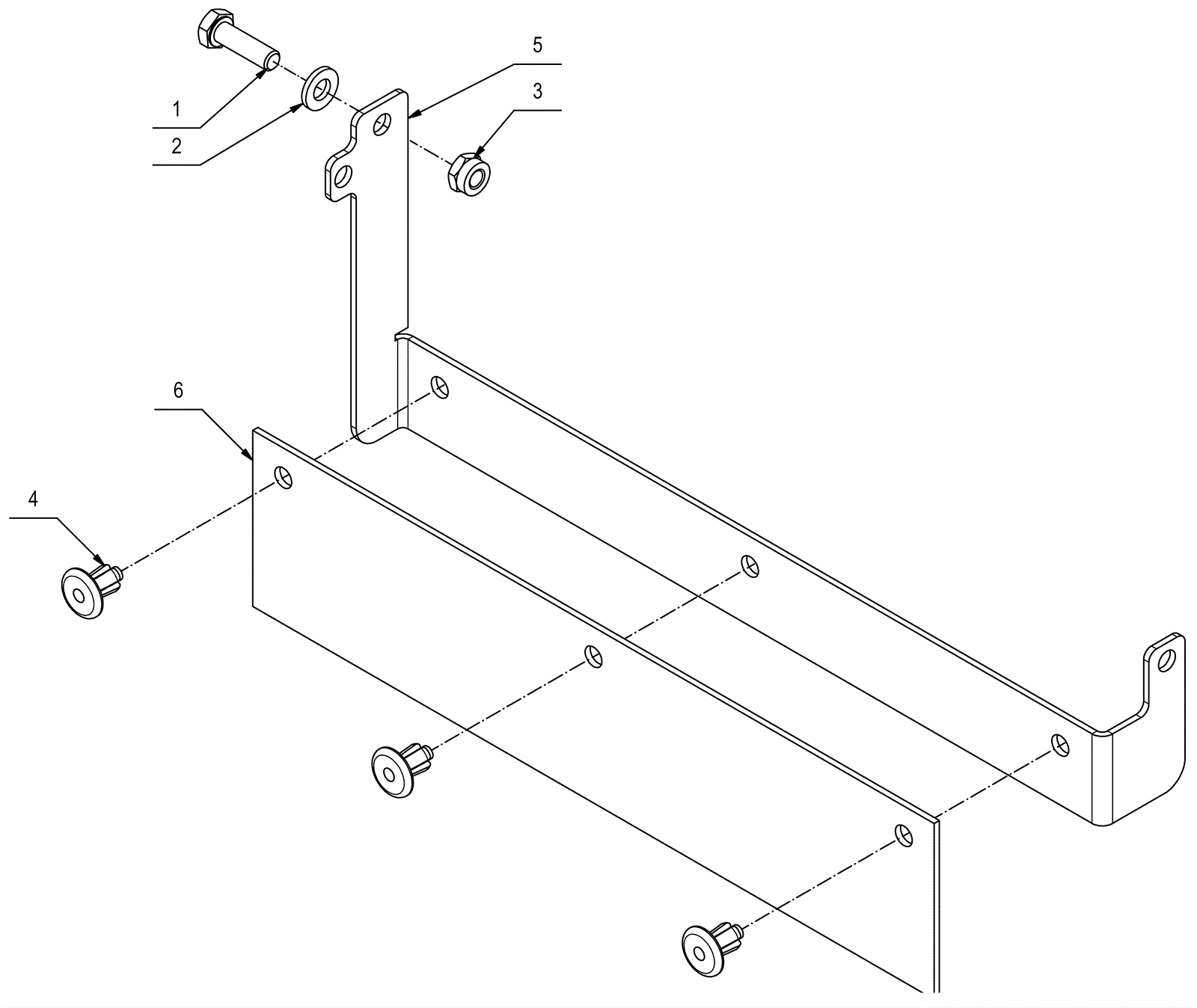 5
3
1
2
6
4