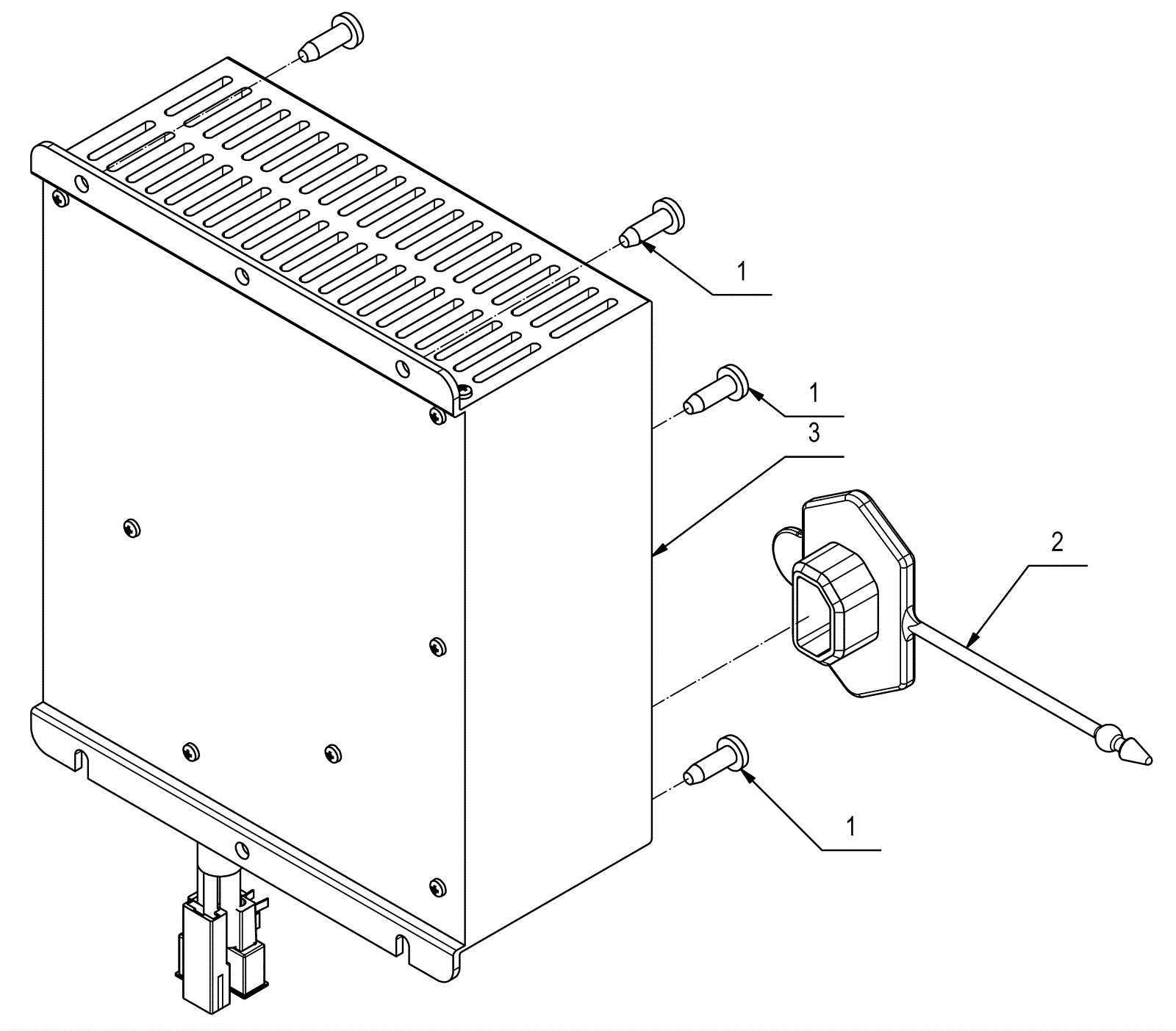 1
1
3
2
1