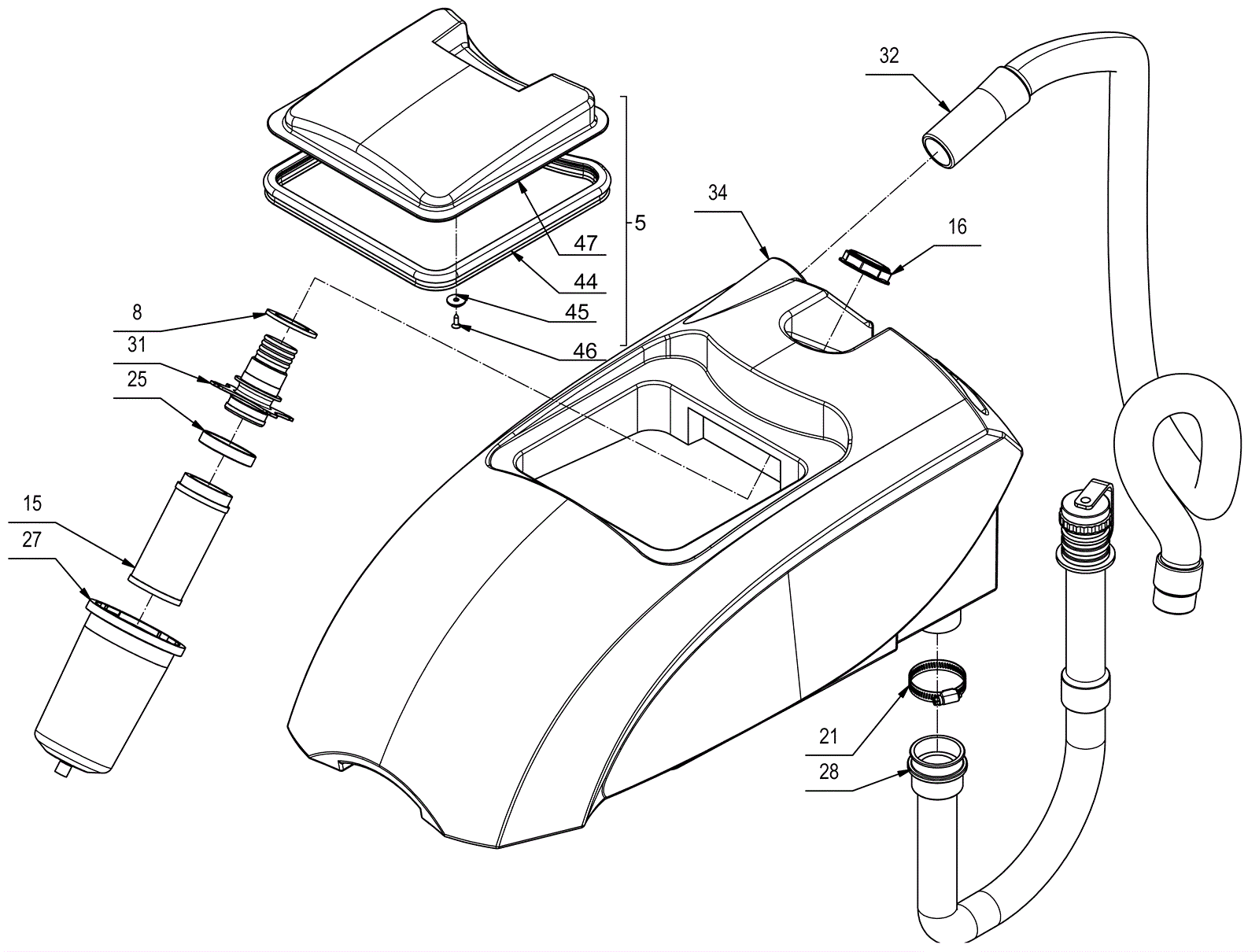 32
34
16
5
47
44
45
46
8
31
25
15
27
21
28