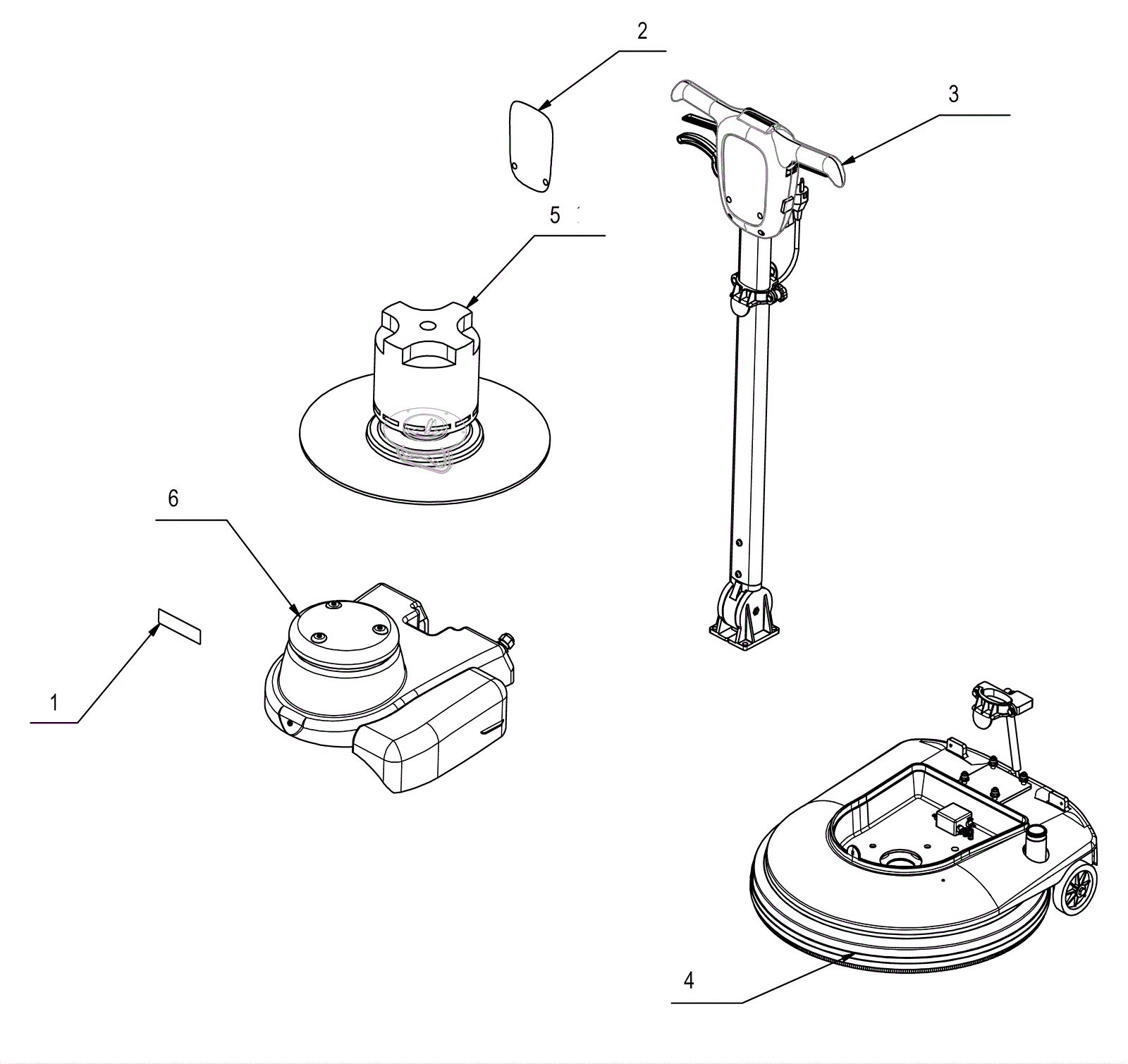 2

3

5

6

1

4