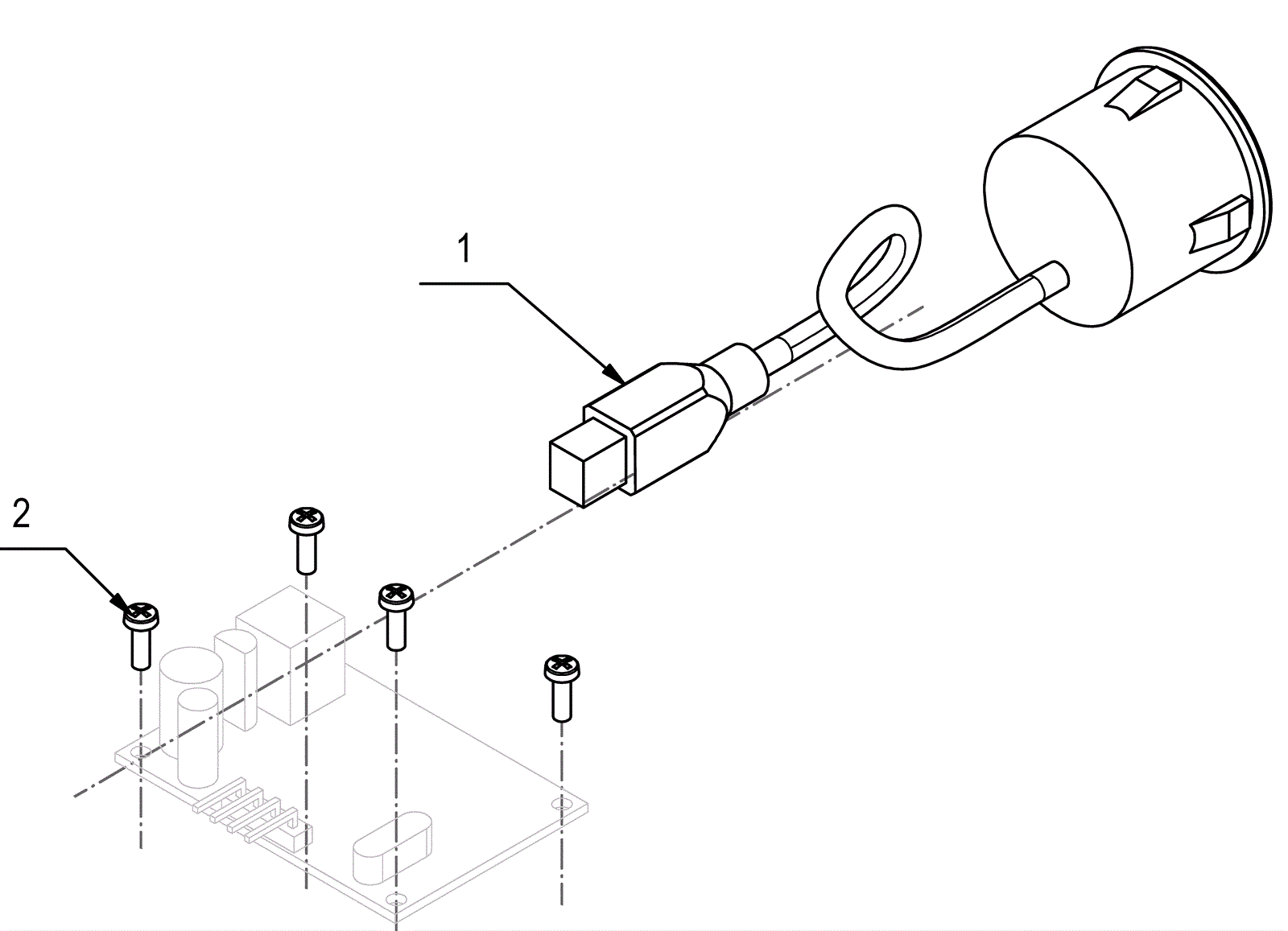 1

2