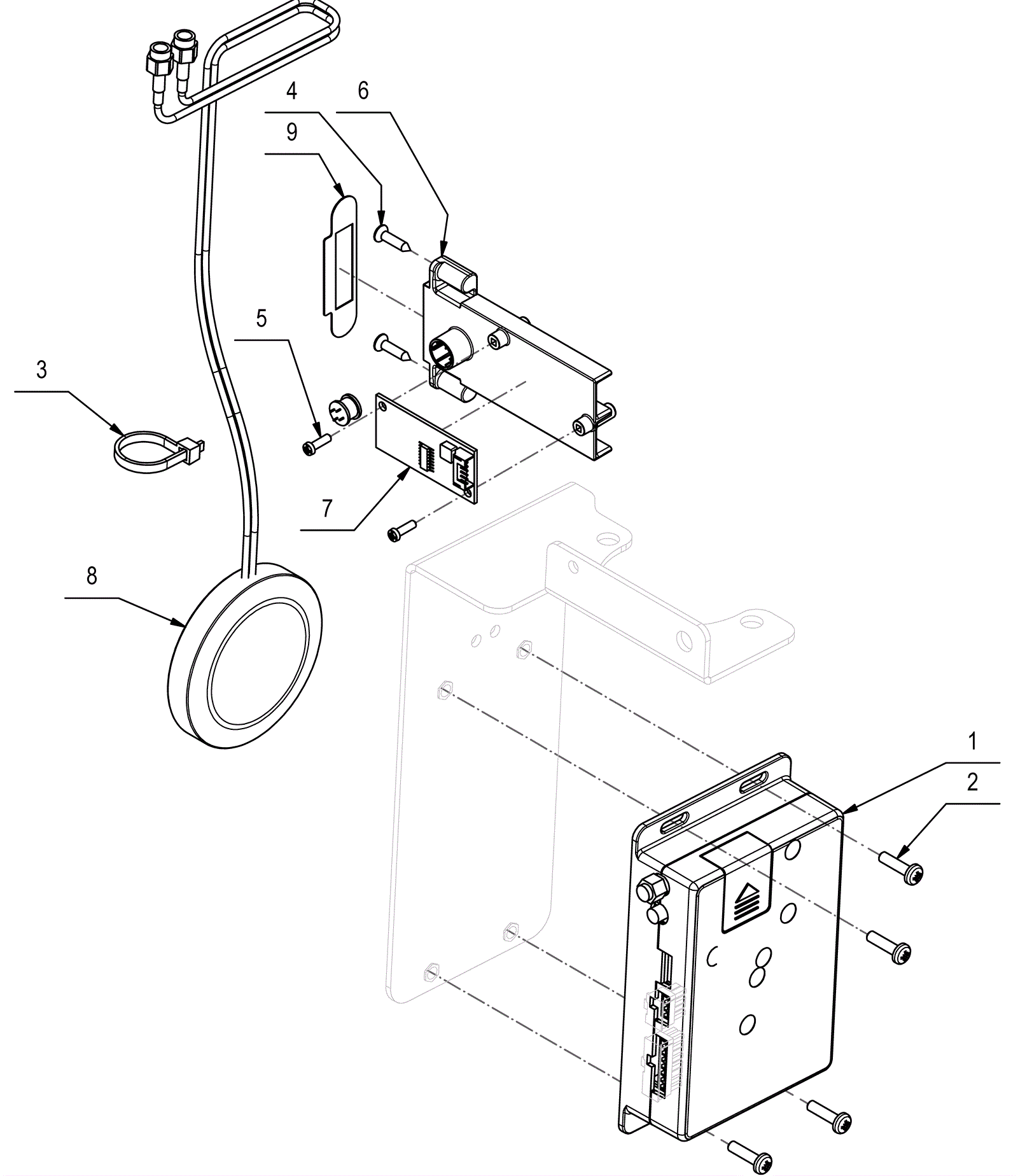 4
6
9
5
3
7
8
1
2