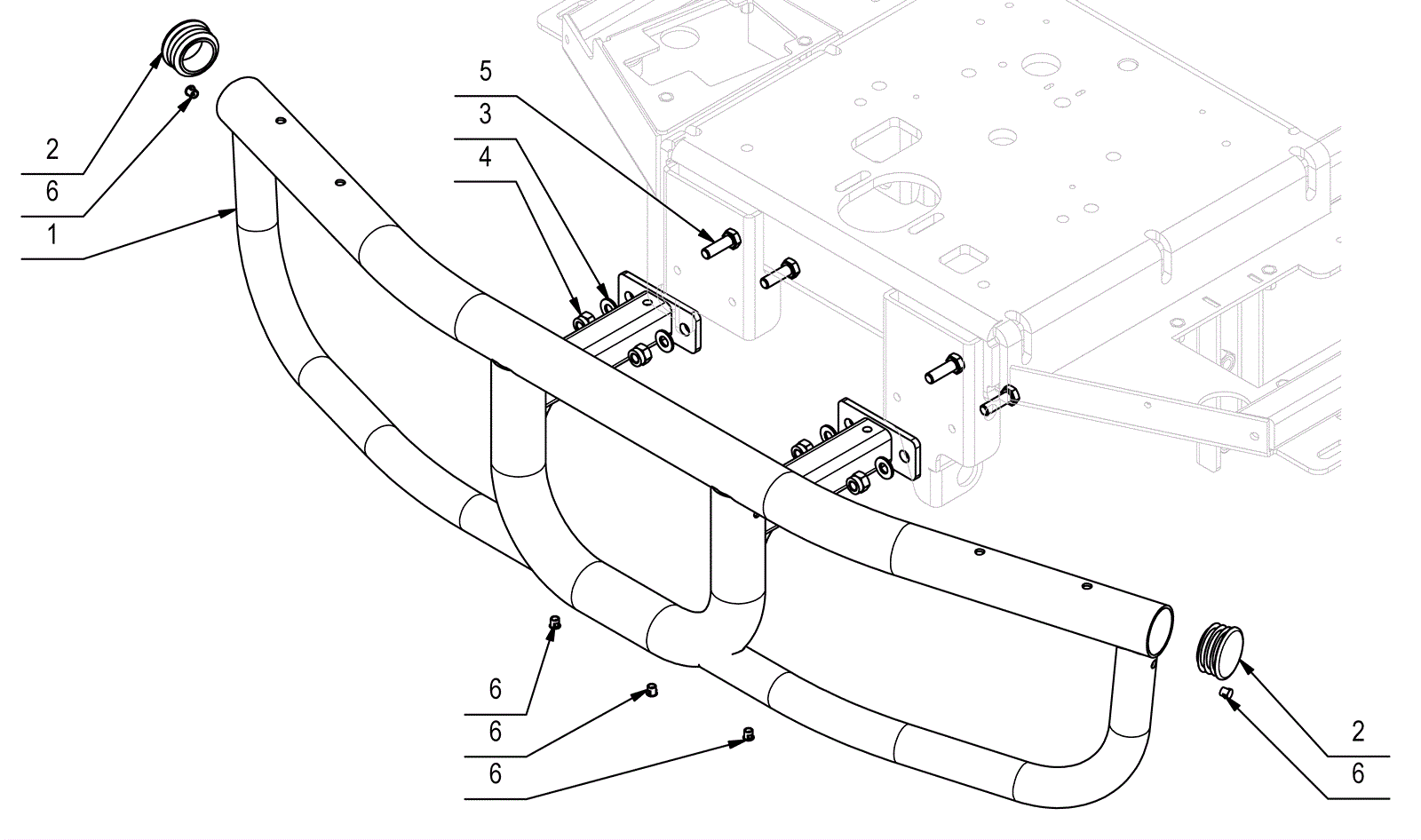 2
6
1
5
3
4
6
6
6
2
6