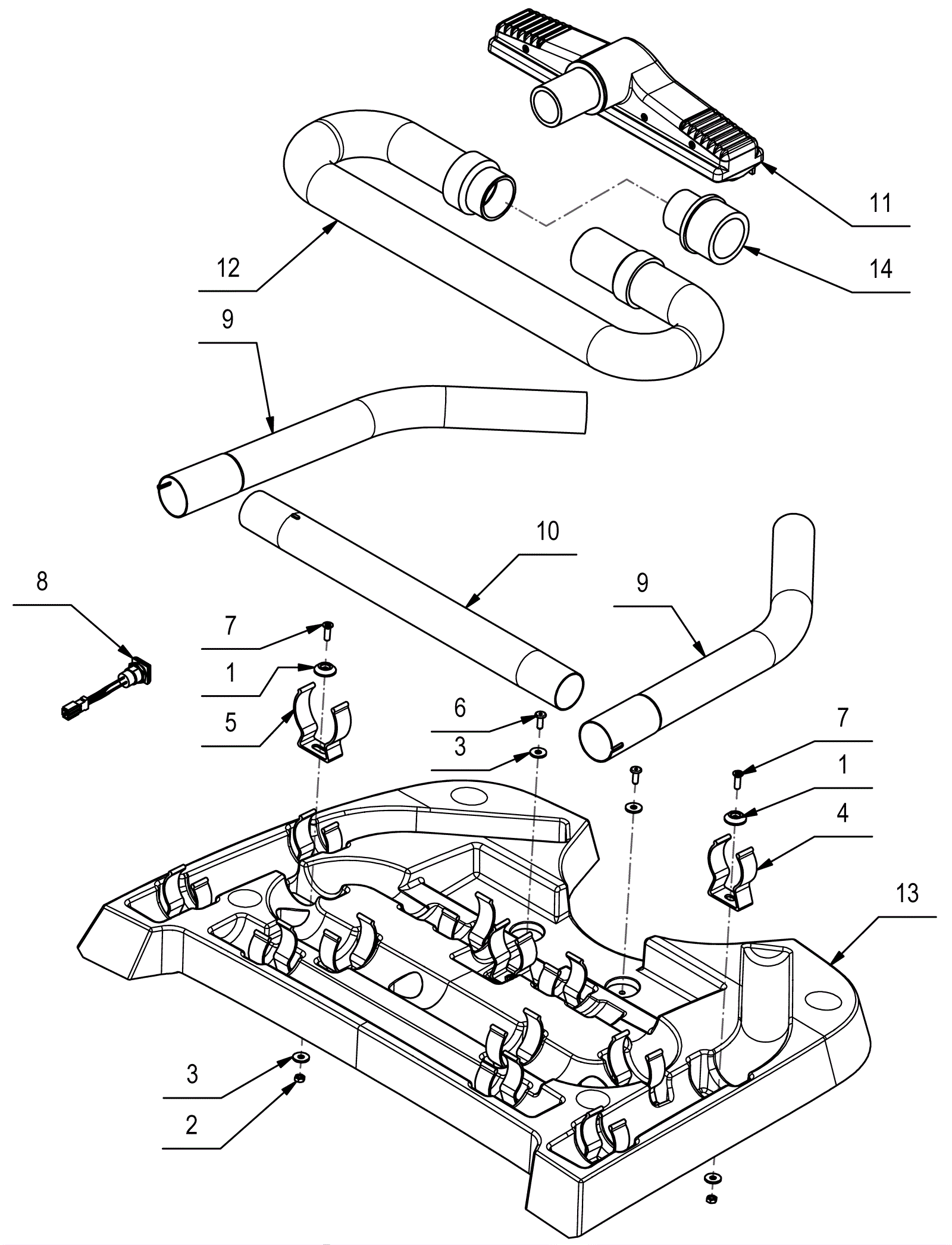 11
12
14
9
10
8
9
7
1
5
6
3
7
1
4
13
3
2