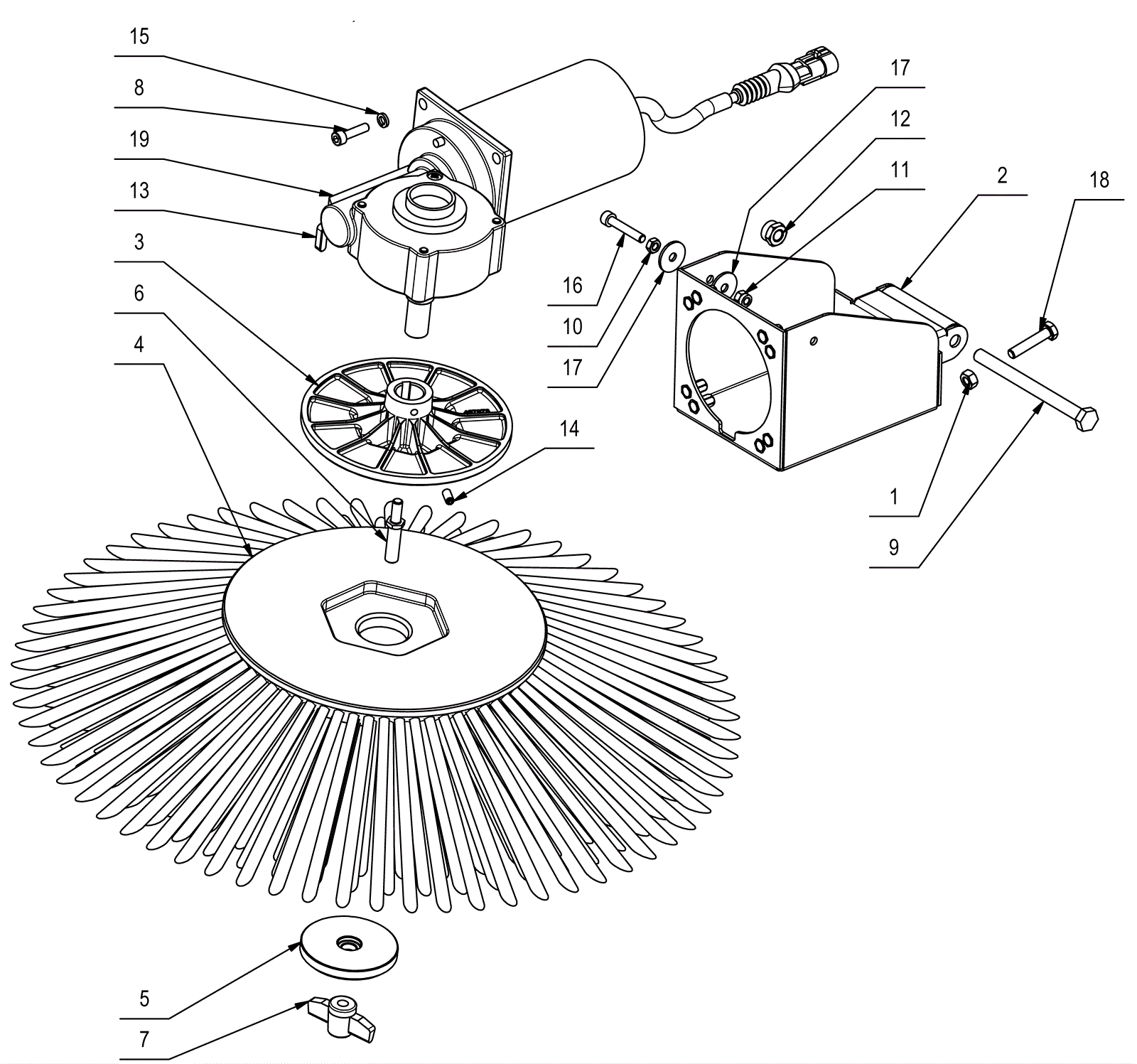 15
8
19
13
3
6
4
17
12
11
2
18
16
10
17
14
1
9
5
7