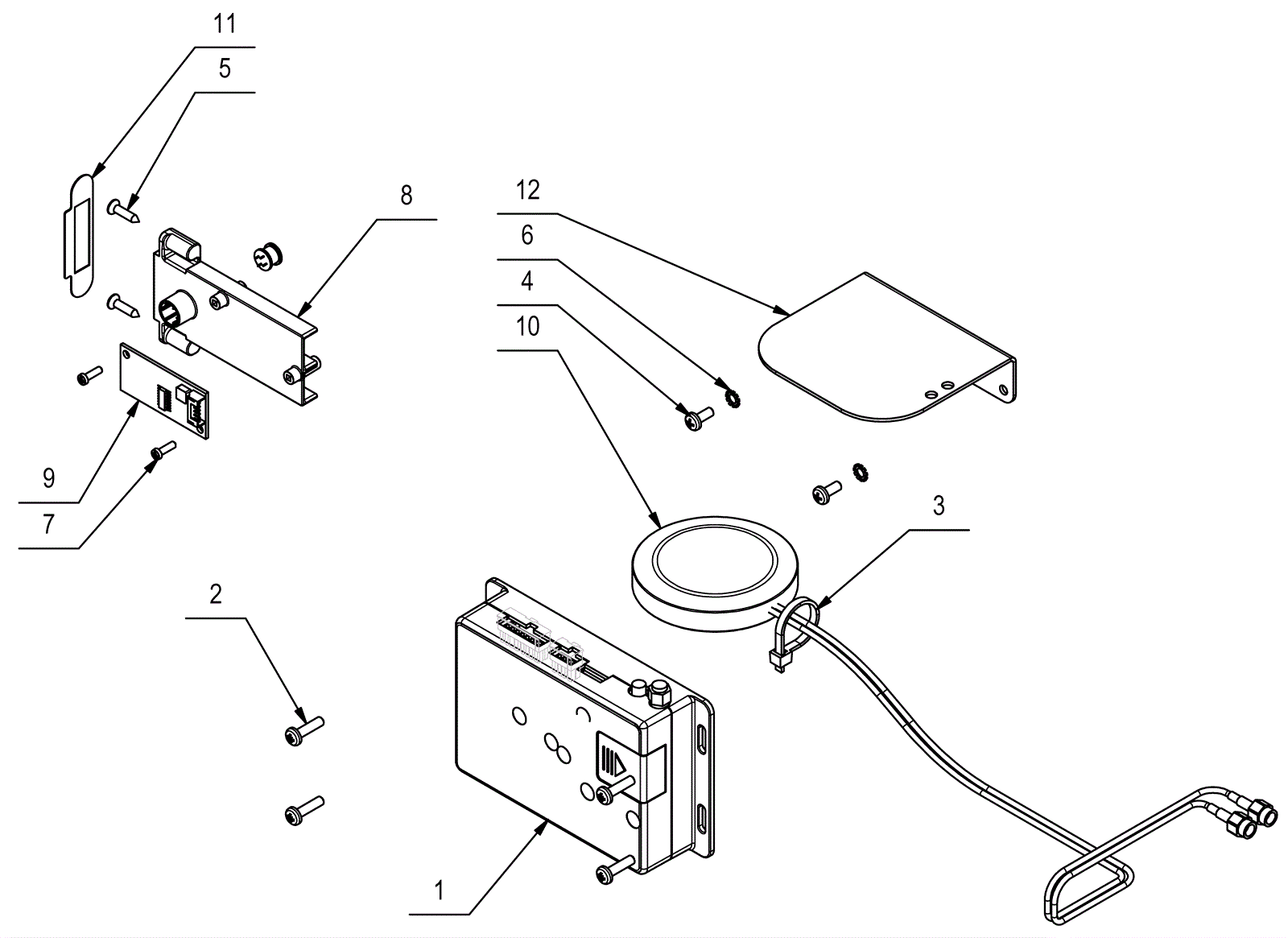 11
5
8
12
6
4
10
9
7
3
2
1