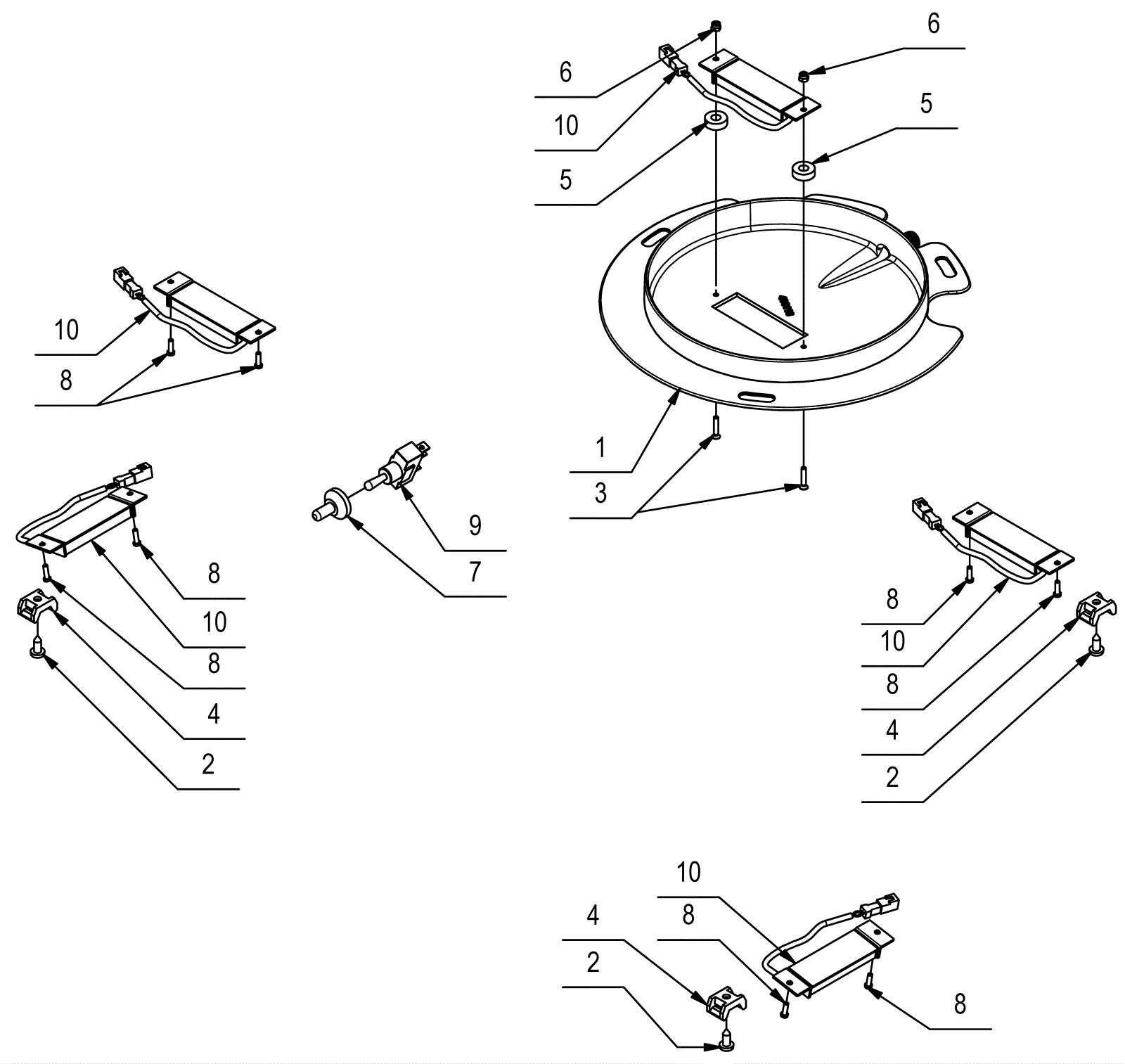 6
6
10
5
5
10
8
1
3
9
7
8
10
8
4
2
8
10
8
4
2
10
4
8
2
8