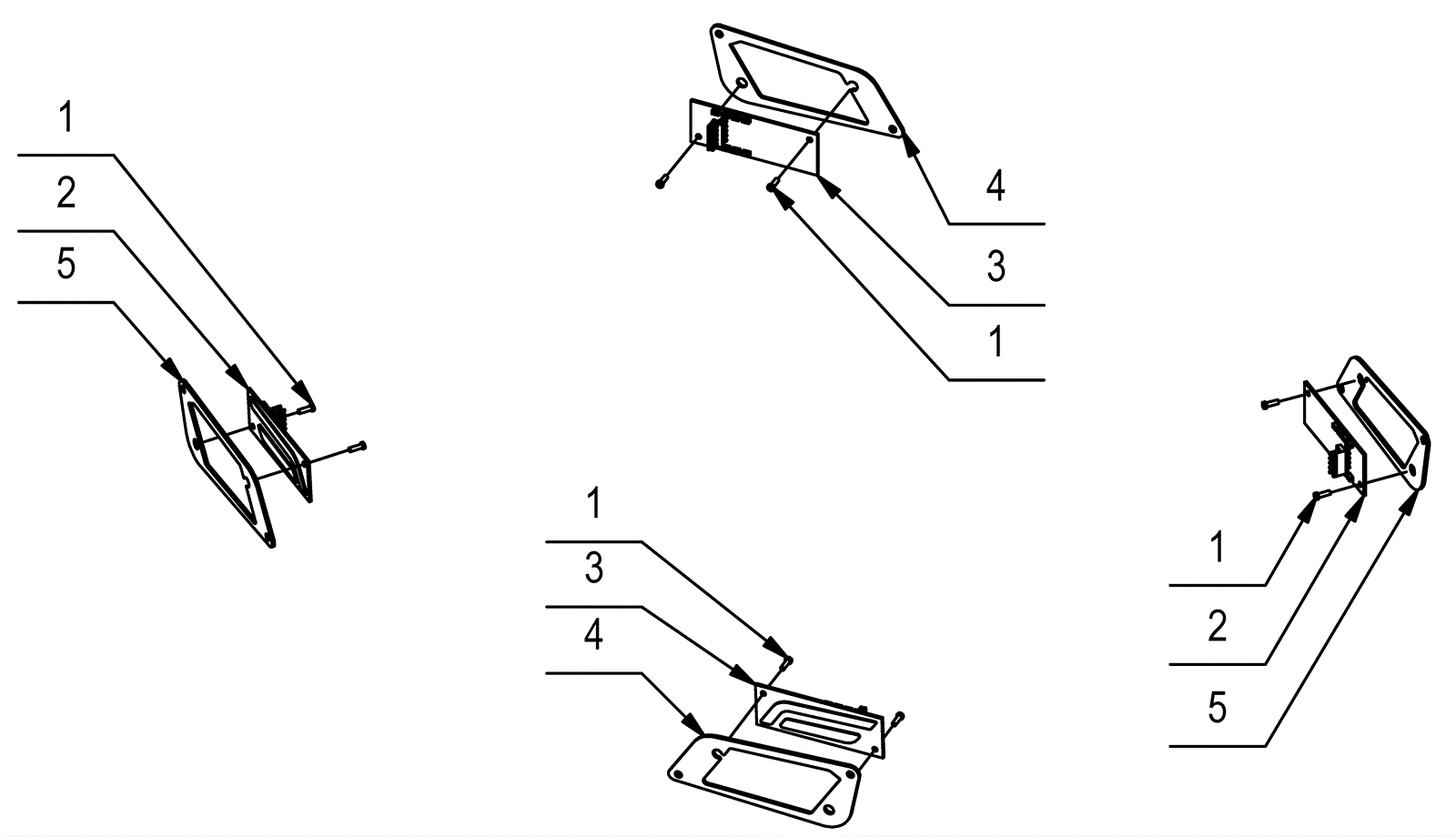 1
2
5

4
3
1

1
3
4

1
2
5