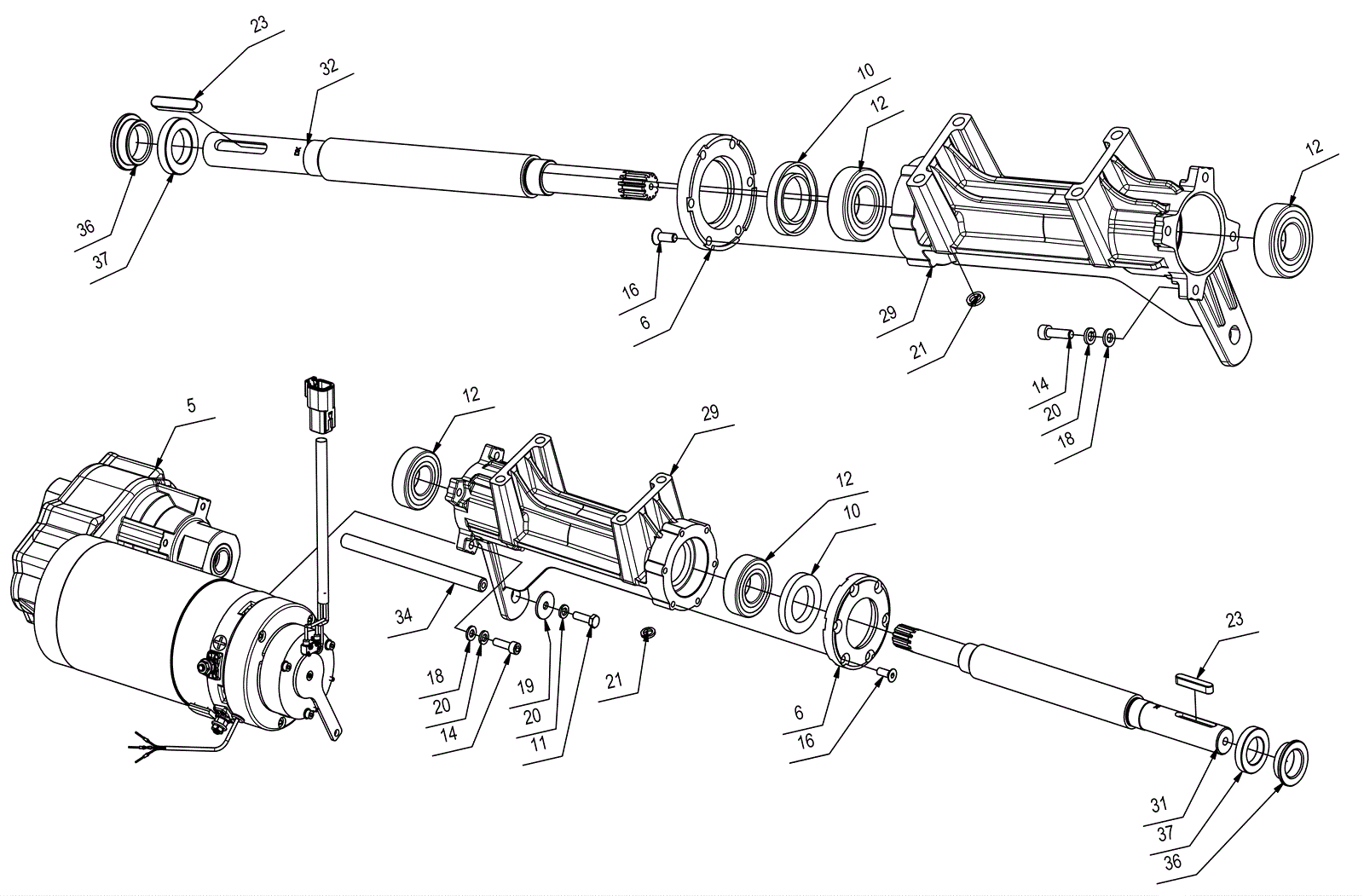 23
32
10
12
12
36
37
16
6
29
21
14
20
18
5
12
29
12
10
34
18
20
14
19
20
11
21
6
16
23
31
37
36