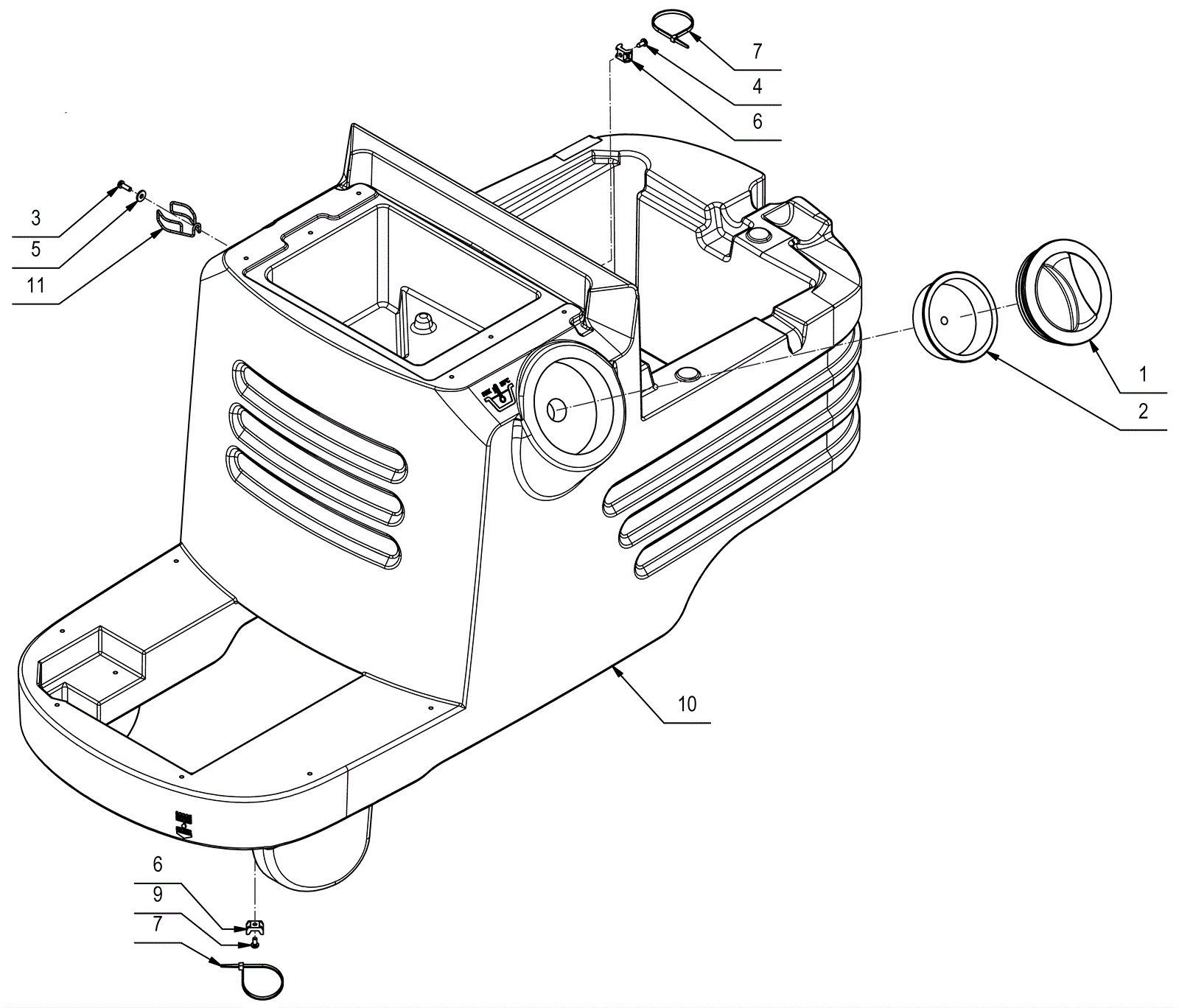 7
4
6
3
5
11
1
2
10
6
9
7