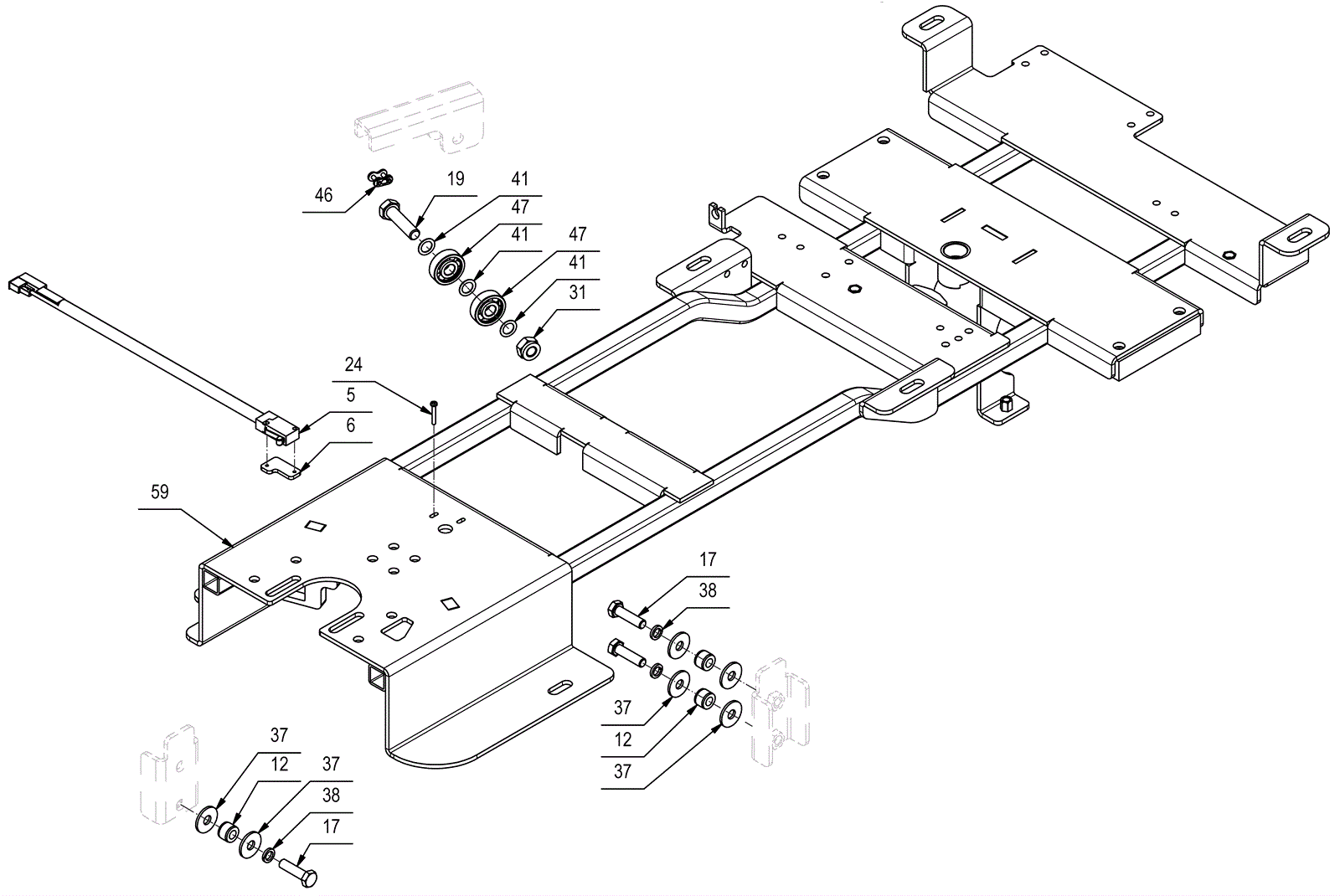 46
19
41
47
41
47
41
31
24
5
6
59
17
38
37
12
37
37
12
37
38
17