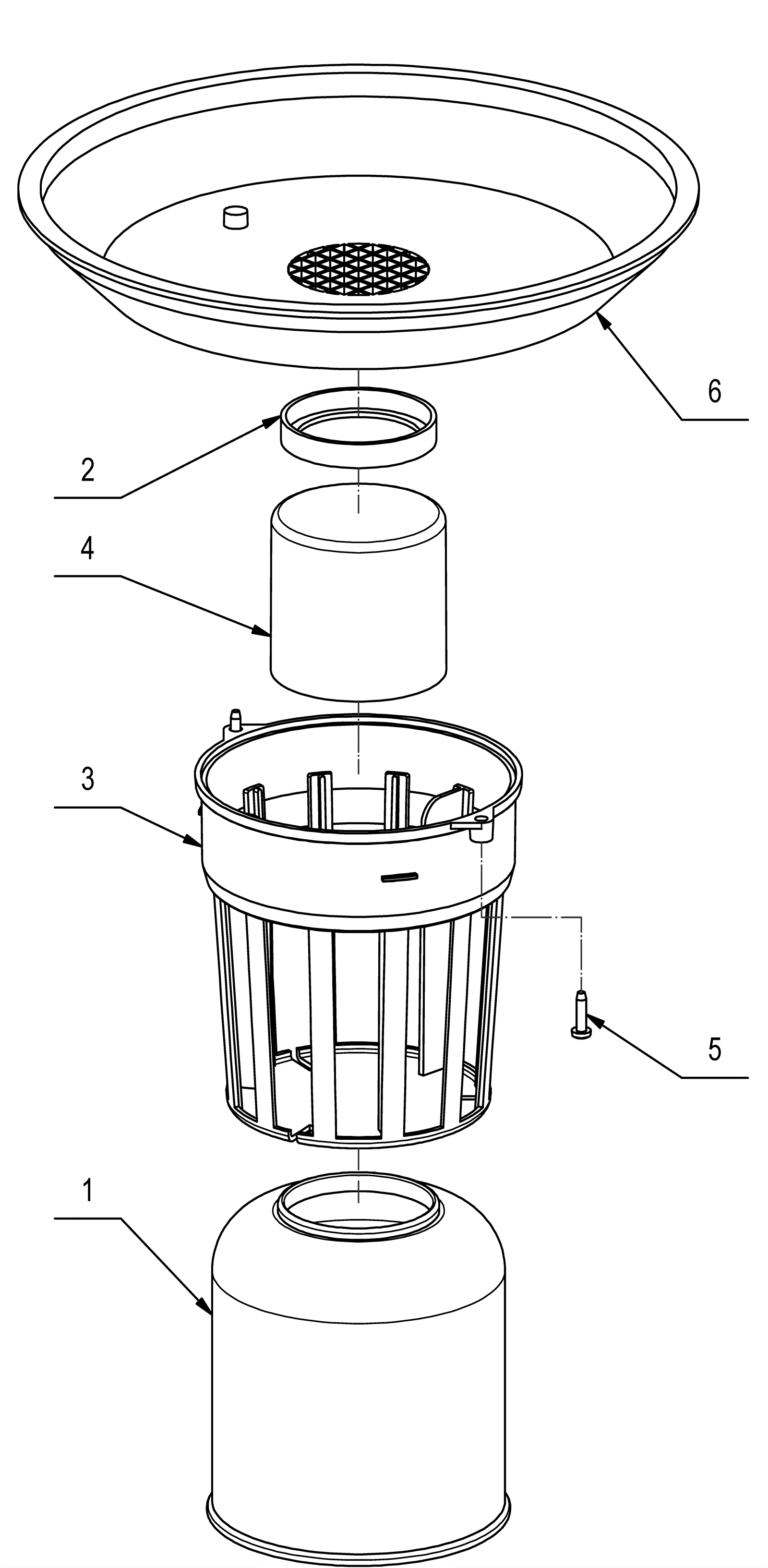 6

2

4

3

5

1