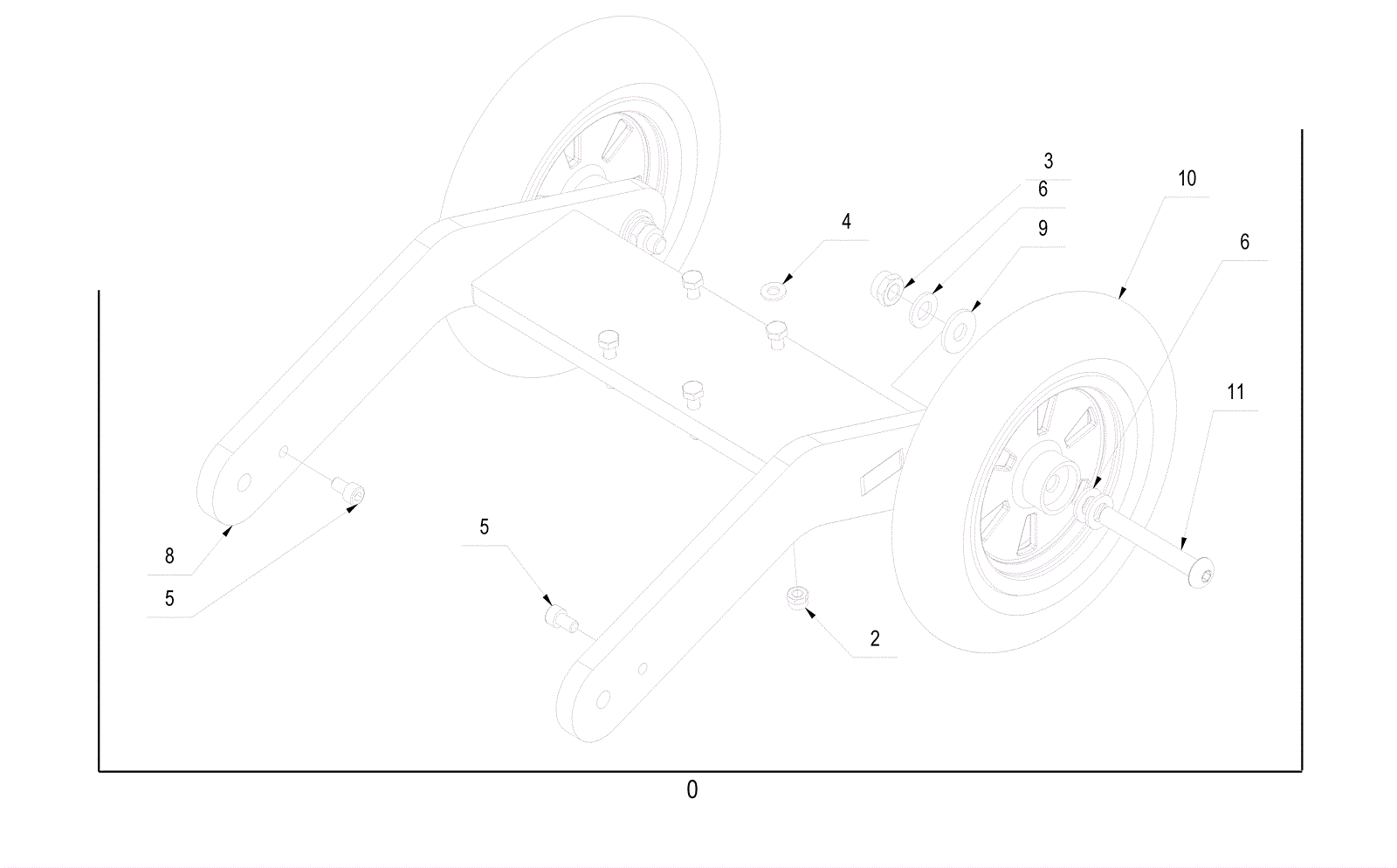 3
6
10
4
9
6
11
8
5
5
2
0