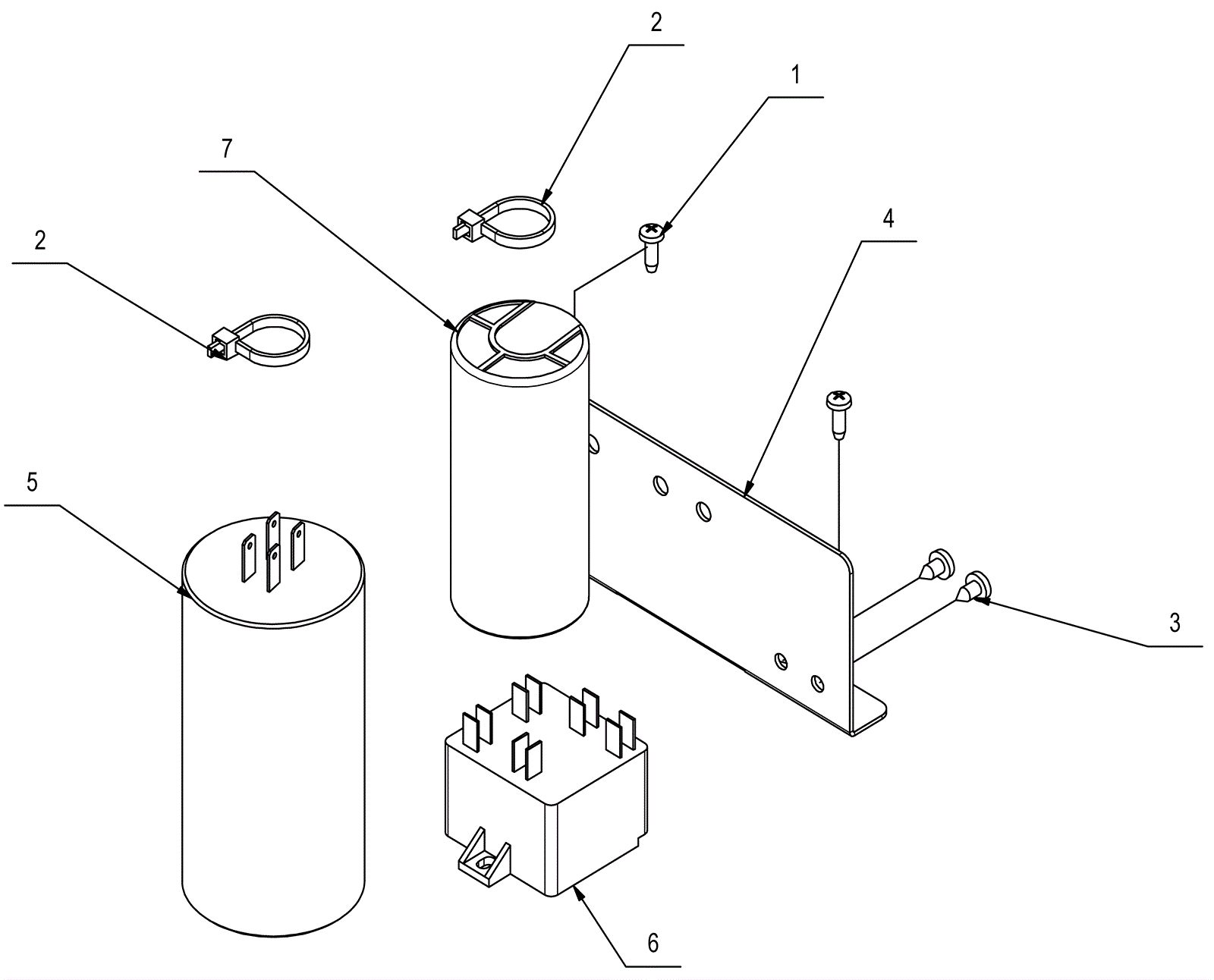 2
1
7
4
2
5
3
6