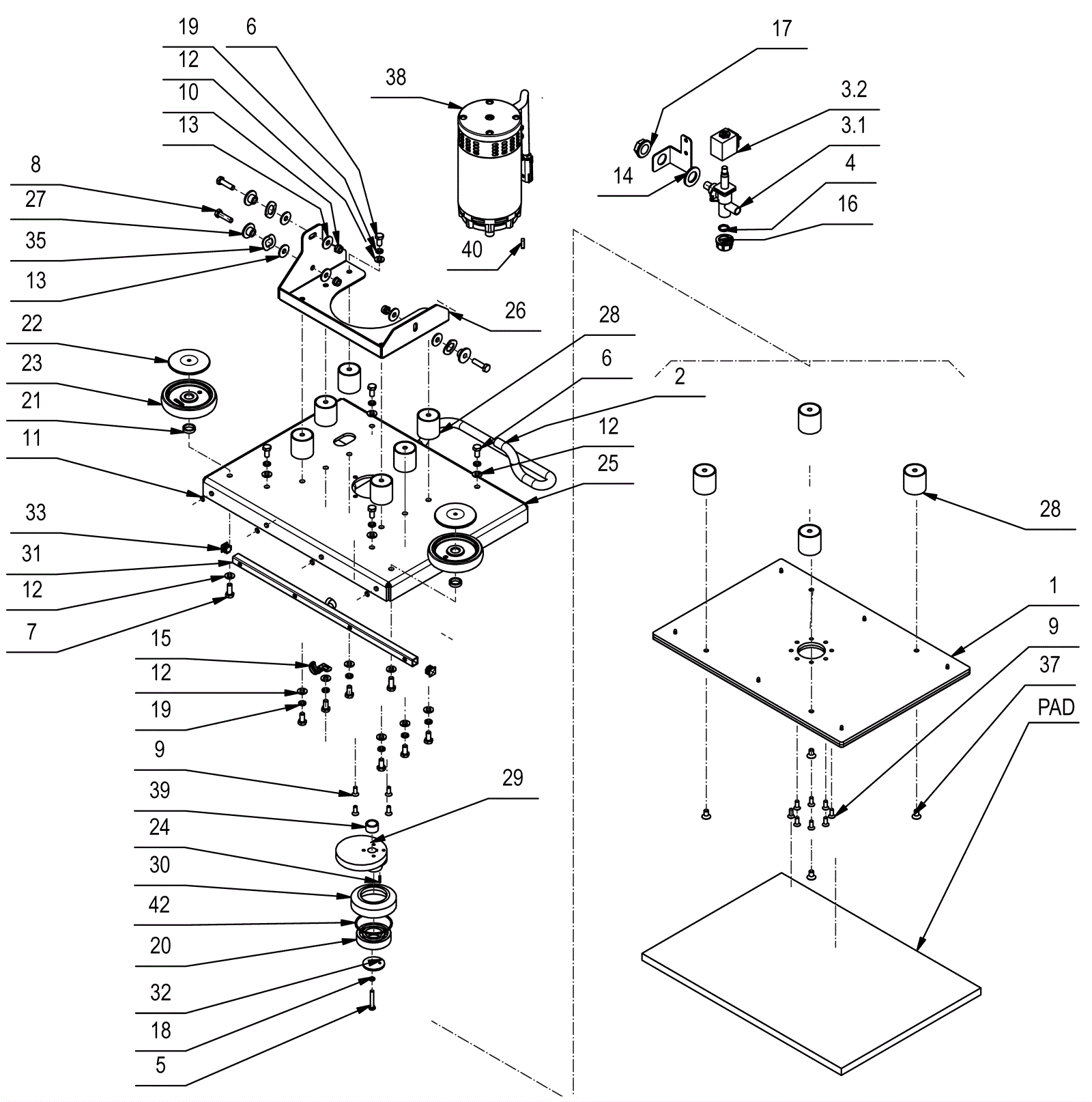 19
6
12
10
13
8
27
35
13
22
23
21
11
33
31
12
7
15
12
19
9
39
24
30
42
20
32
18
5
38
40
26
28
6
2
12
25
29
17
3.2
3.1
14
4
16
28
1
9
37
PAD