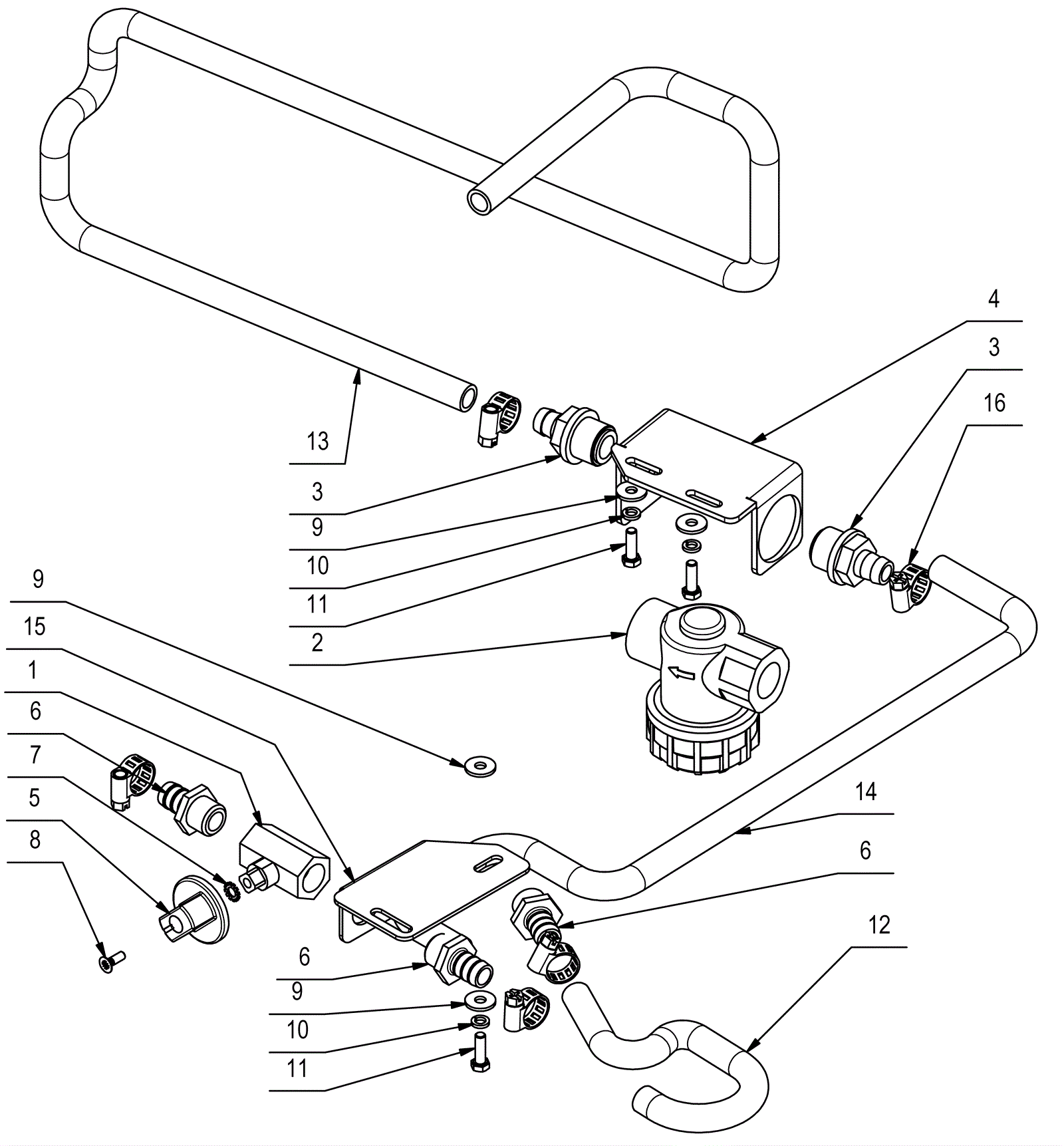 4
3
16
13
3
9
10
11
2
9
15
1
6
7
5
8
14
6
12
6
9
10
11