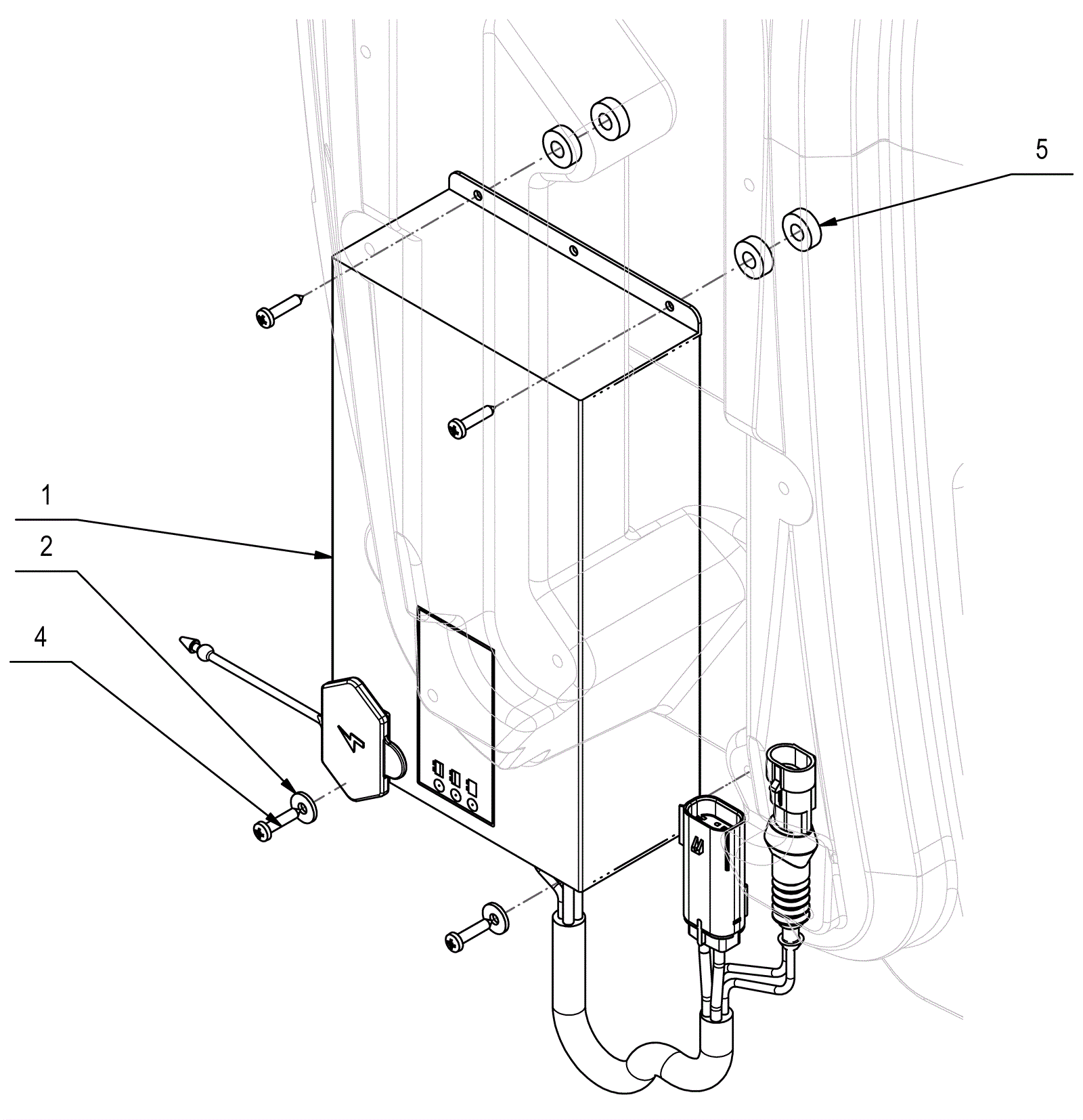 5

1

2

4