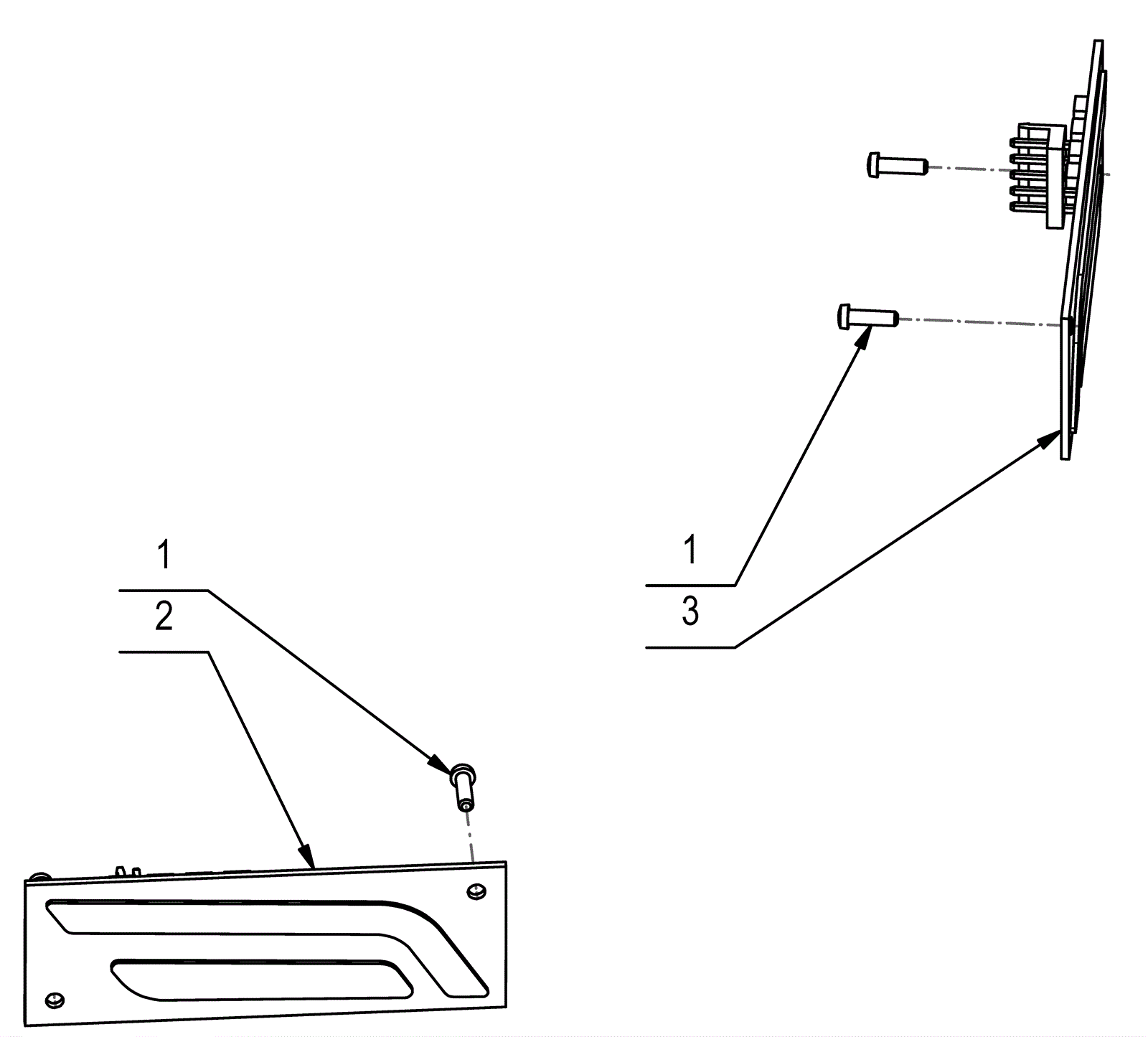 1
2
1
3