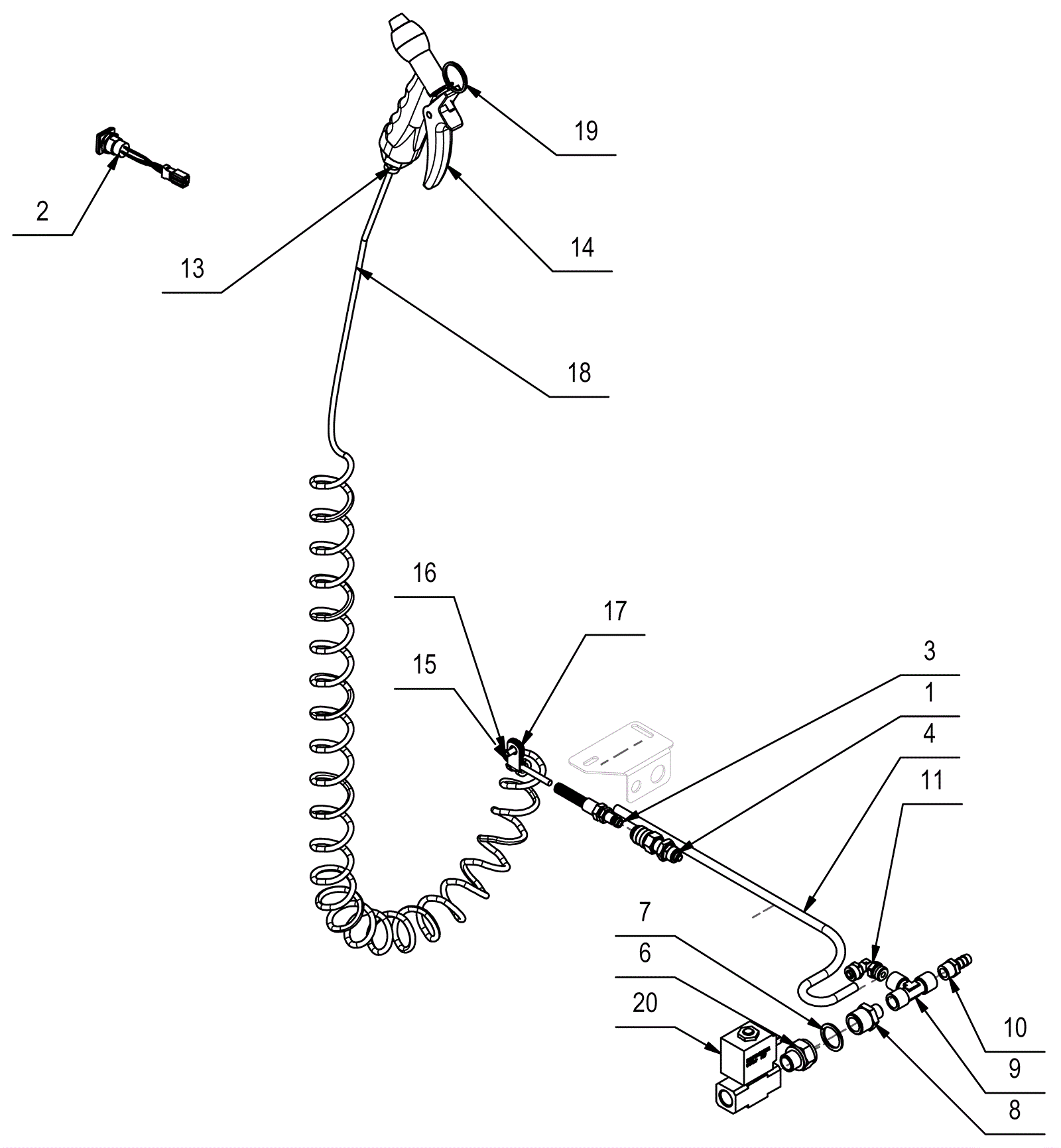 19
2
14
13
18
16
17
15
3
1
4
11
7
6
20
10
9
8